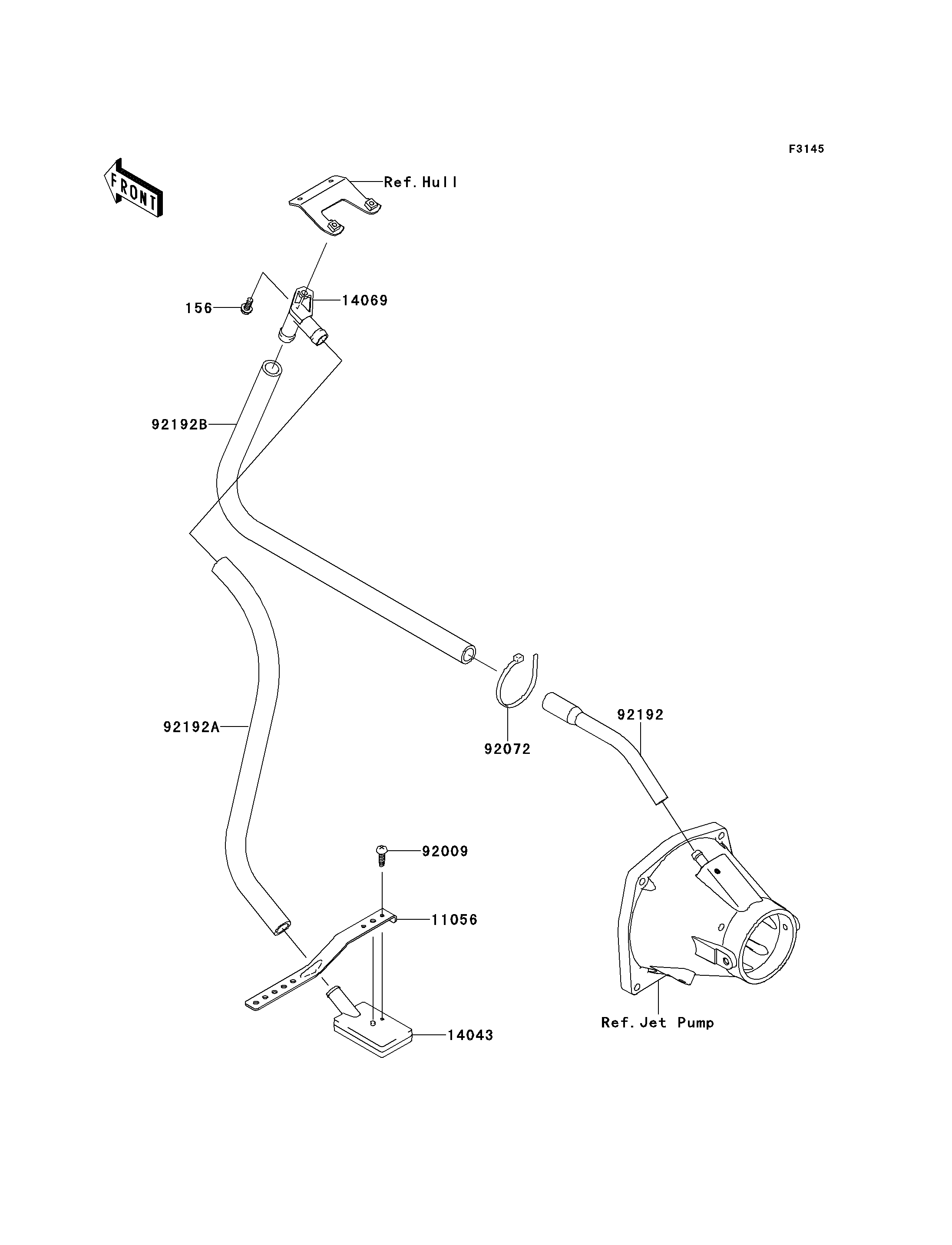 F3145

FRONT

Ref. Hull

156

14069

92192B

92192A

92072

92192

92009

11056

14043

Ref. Jet Pump