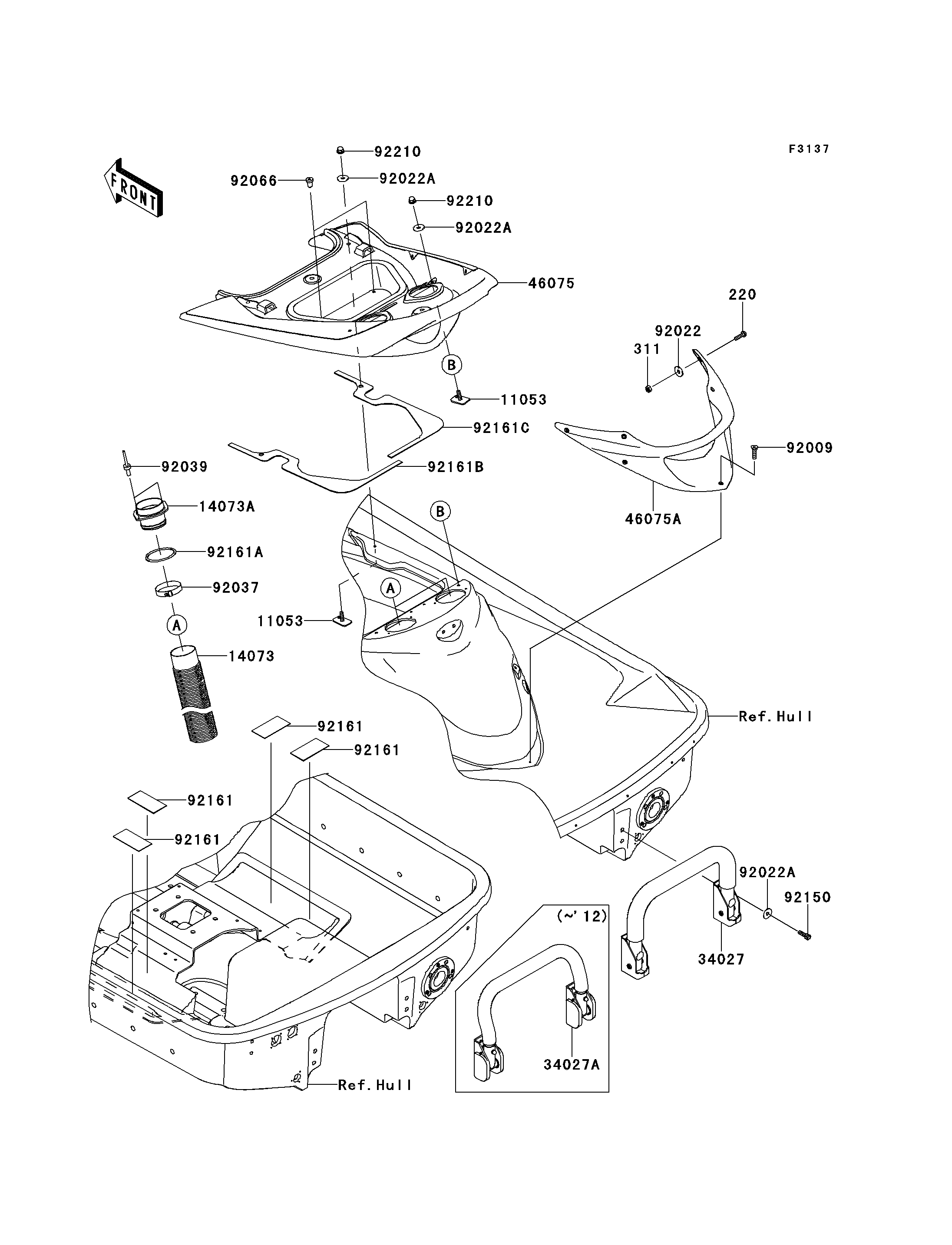 F3137

FRONT

92210
92066
92022A
92210
92022A
46075
220
92022
311
B
11053
92161C
92009
92039
92161B
14073A
46075A
B
92161A
92037
A
11053
A
14073
Ref.Hull
92161
92161
92161
92161
92022A
92150
(~'12)
34027
34027A
Ref.Hull