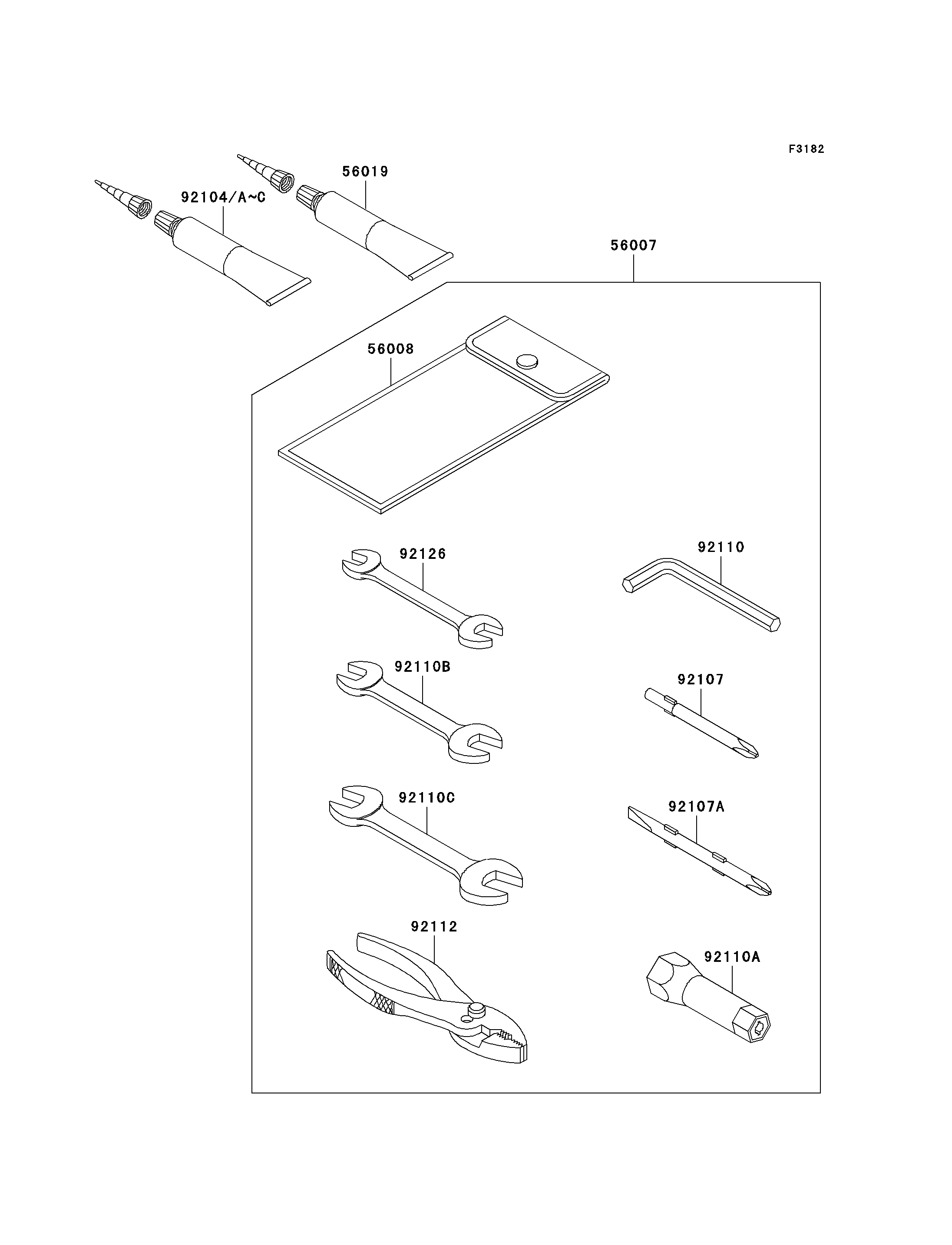 F3182

56019

92104/A~C

56007

56008

92126

92110

92110B

92107

92110C

92107A

92112

92110A