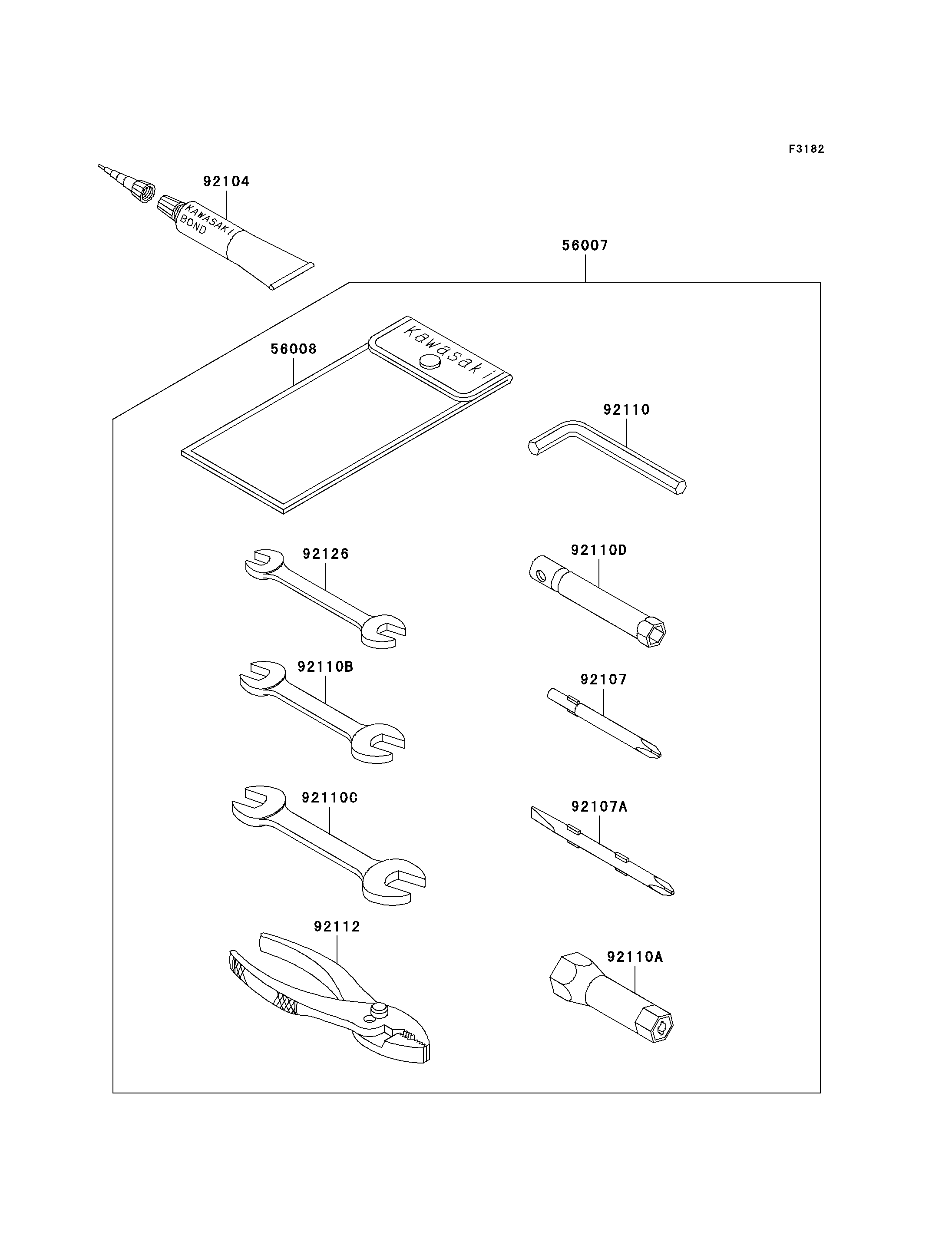 F3182

92104

KAWASAKI BOND

56007

56008

Kawasaki

92110

92126

92110D

92110B

92107

92110C

92107A

92112

92110A