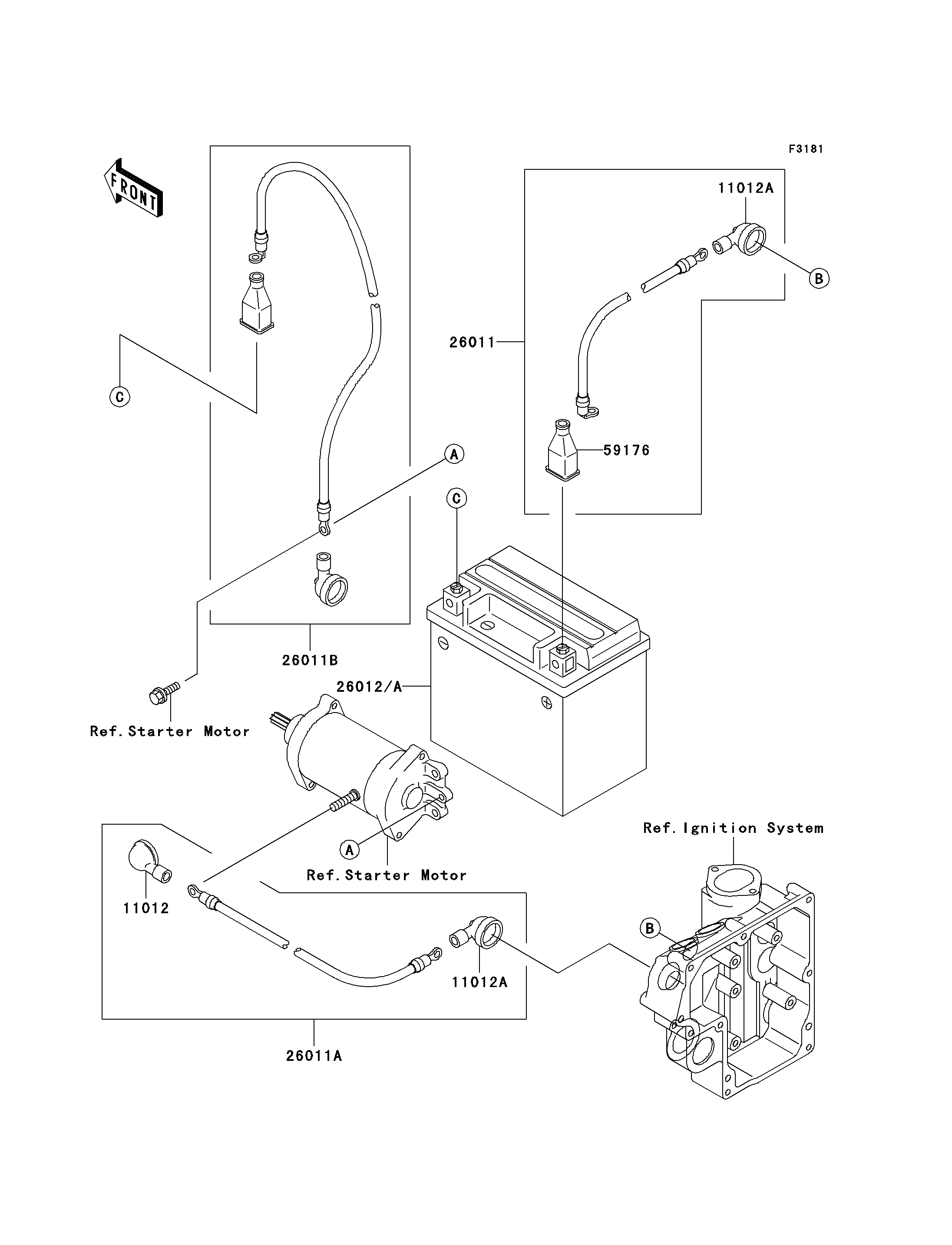 F3181

FRONT

11012A

B

26011

C

A

59176

C

26011B

26012/A

Ref.Starter Motor

Ref.Ignition System

A

Ref.Starter Motor

11012

B

11012A

26011A