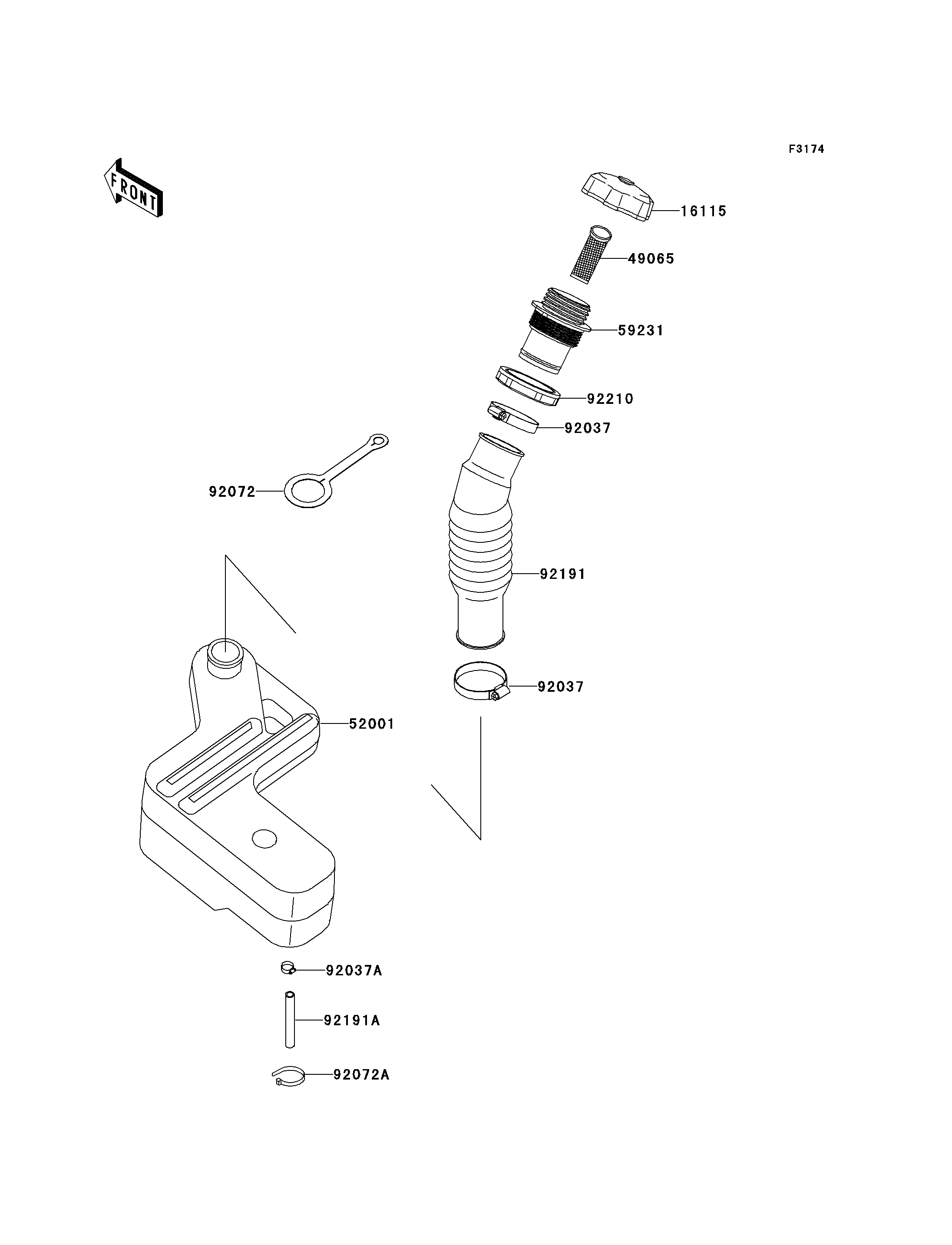 F3174

FRONT

16115

49065

59231

92210

92037

92072

92191

92037

52001

92037A

92191A

92072A