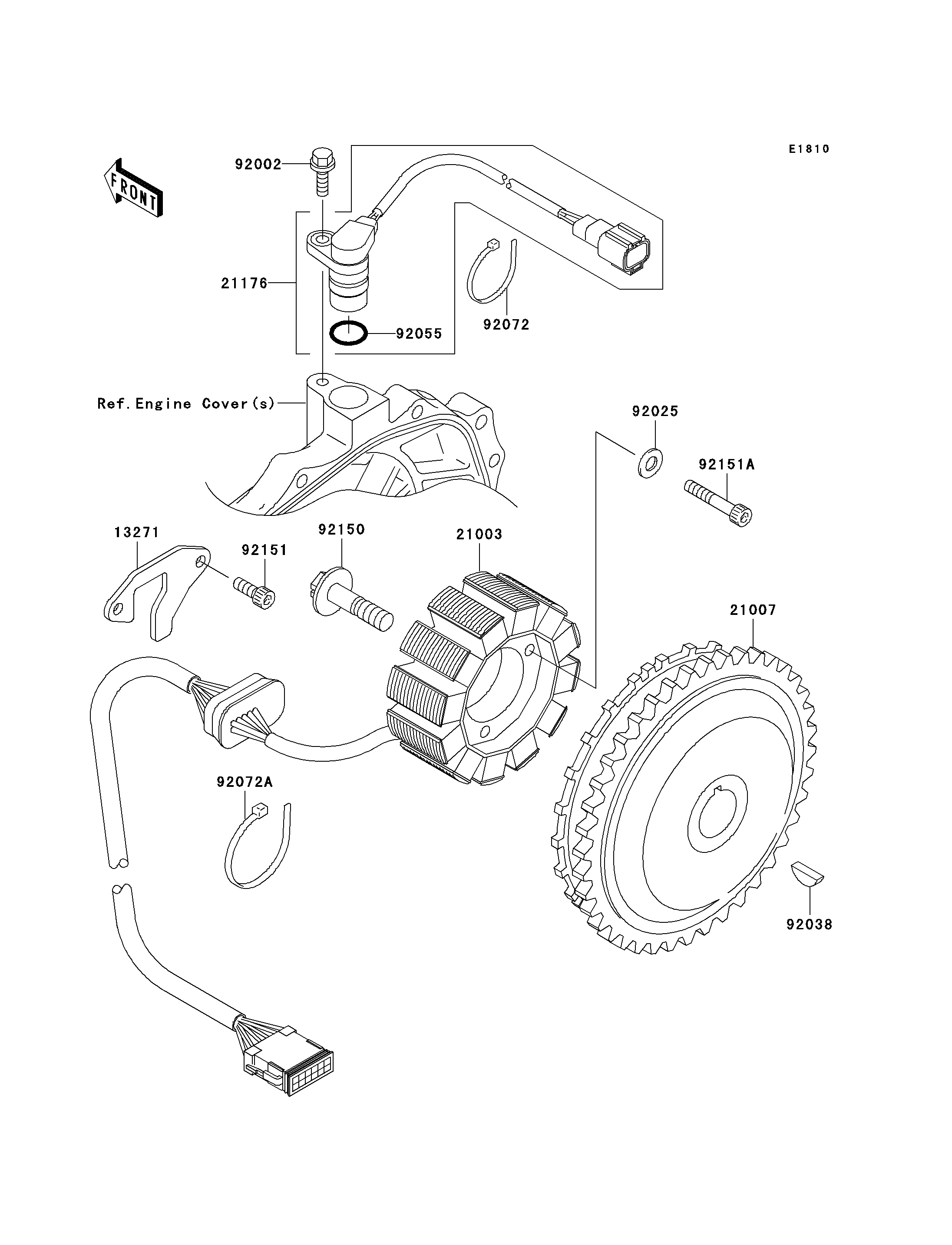 E1810

FRONT

92002

21176

92055

92072

Ref.Engine Cover(s)

92025

92151A

13271

92151

92150

21003

21007

92072A

92038