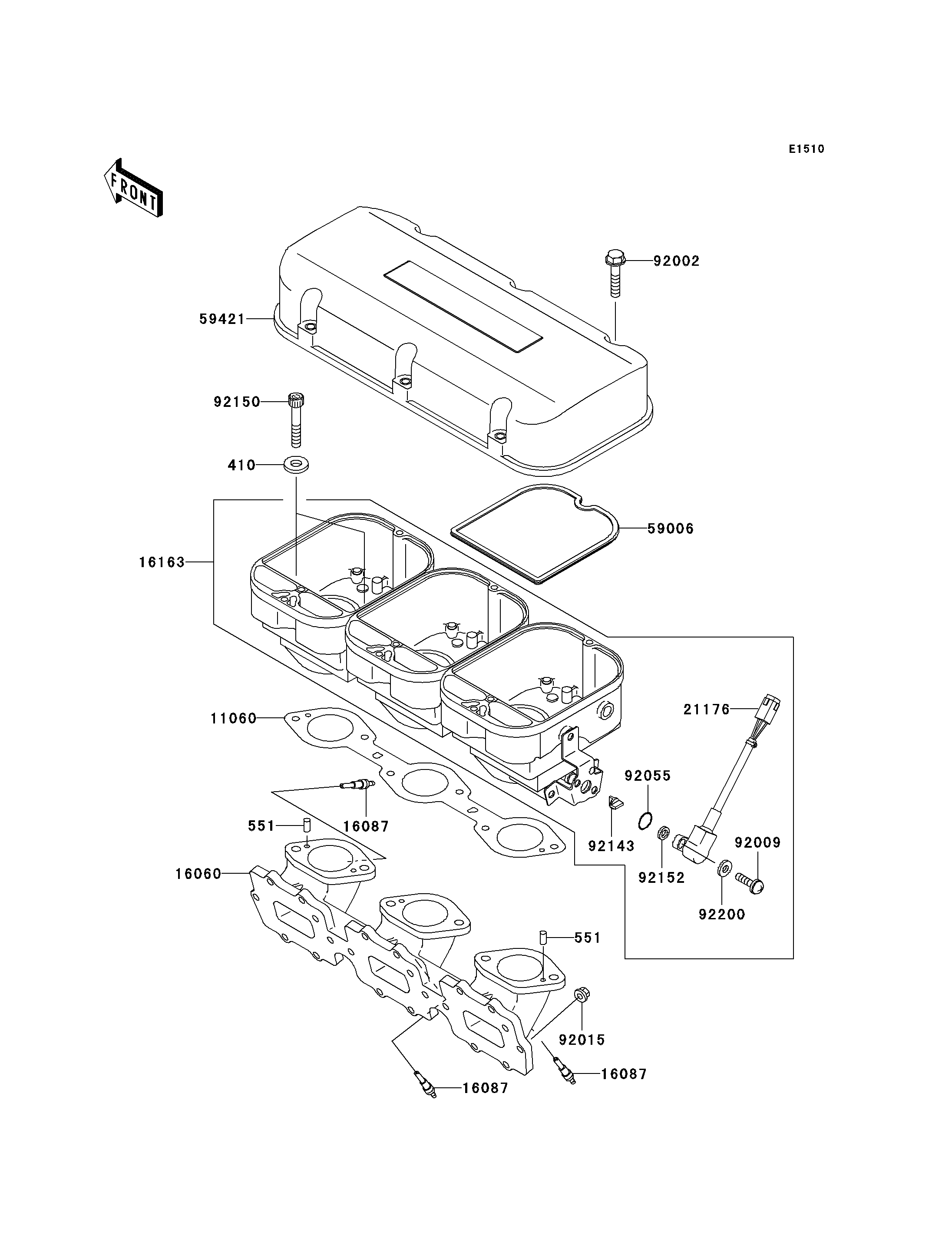 E1510

FRONT

92002

59421

92150

410

59006

16163

21176

11060

92055

16087

551

92143

92009

92152

16060

92200

551

92015

16087

16087