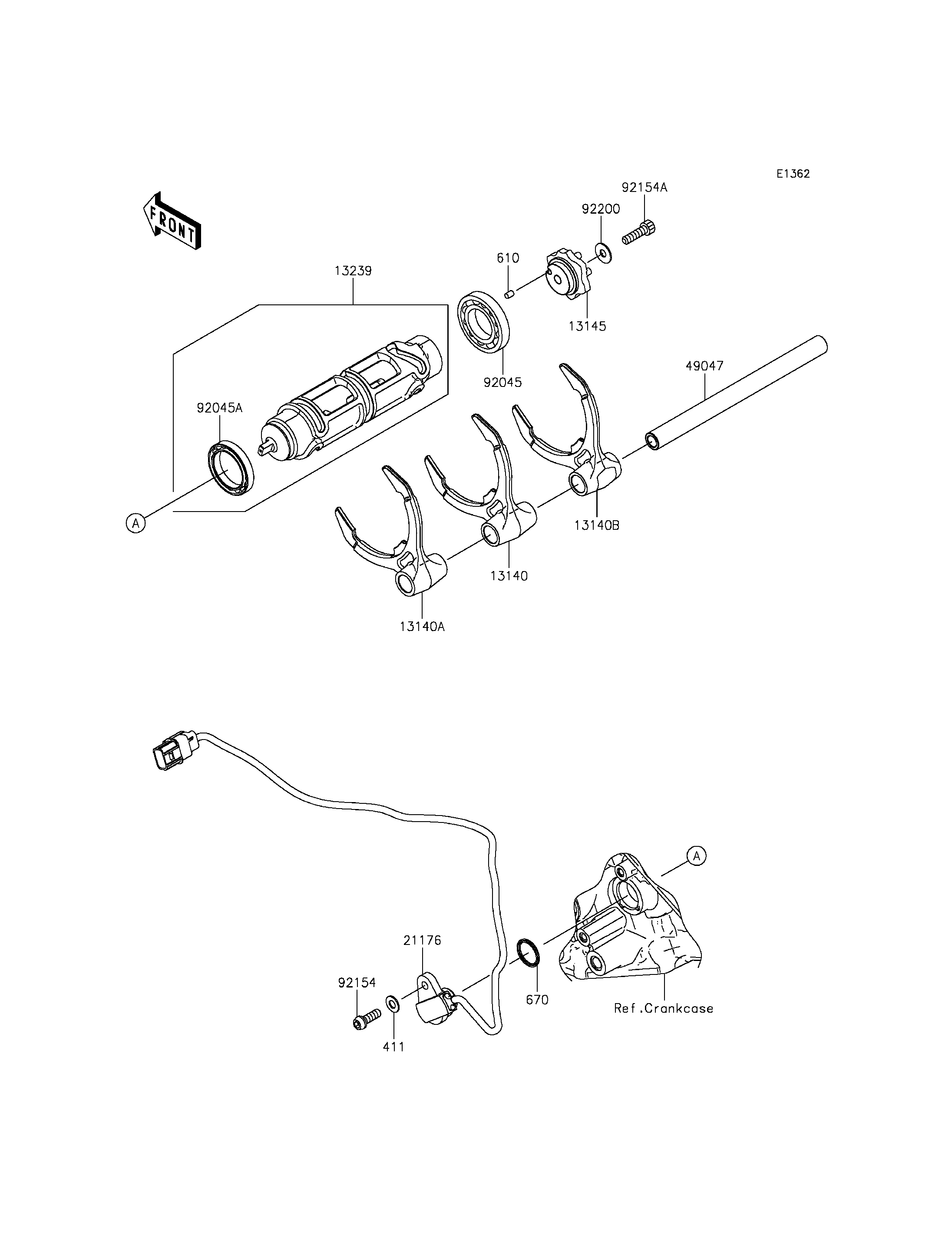 E1362

FRONT

92154A

92200

610

13239

13145

92045

49047

92045A

A

13140B

13140

13140A

A

21176

92154

670

Ref.Crankcase

411