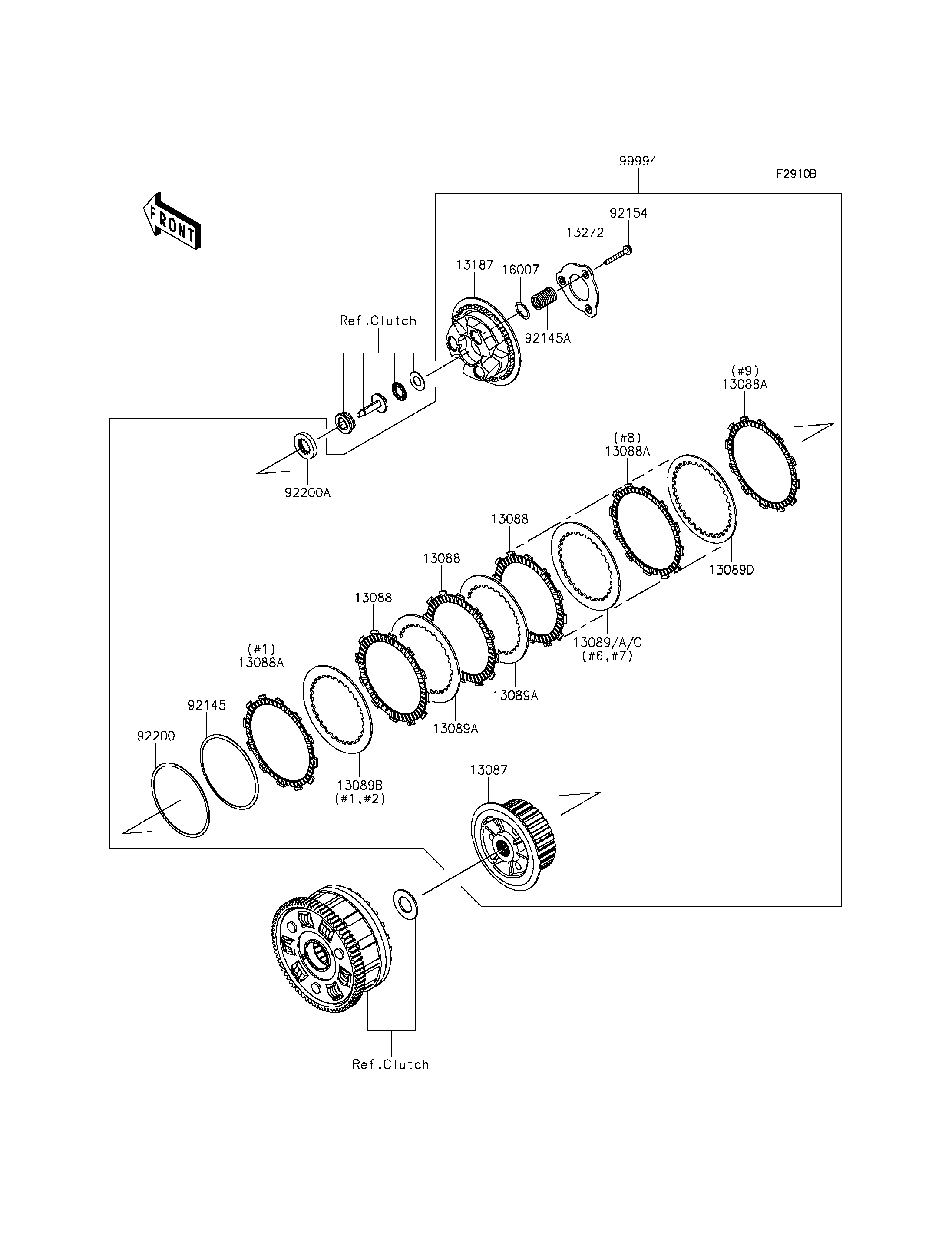 99994

F2910B

FRONT

92154

13272

13187

16007

92145A

Ref.Clutch

(#9)
13088A

(#8)
13088A

92200A

13088

13089D

13088

13088

13089/A/C
(#6,#7)

(#1)
13088A

13089A

92145

13089A

92200

13089B
(#1,#2)

13087

Ref.Clutch