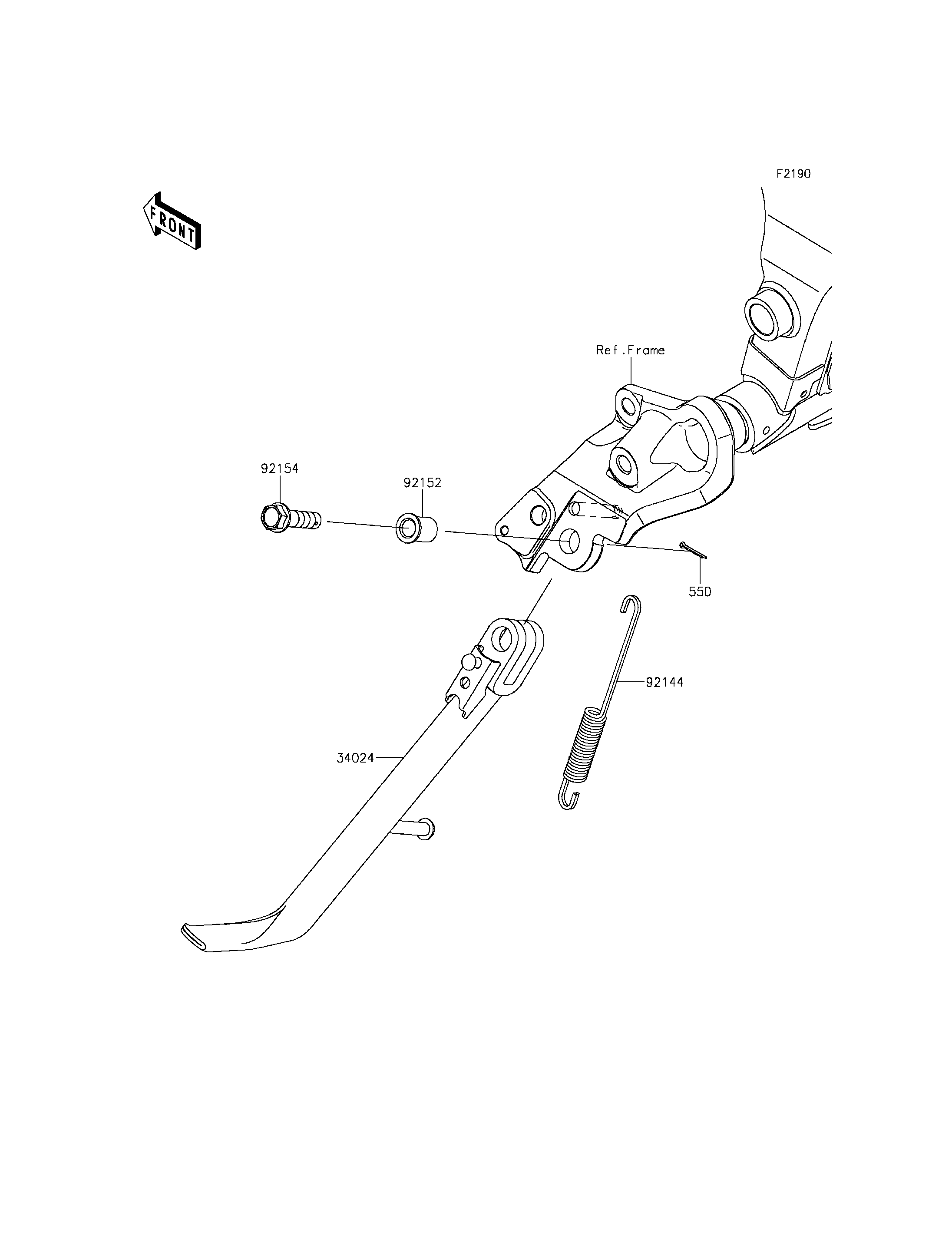 F2190

FRONT

Ref.Frame

92154

92152

550

92144

34024