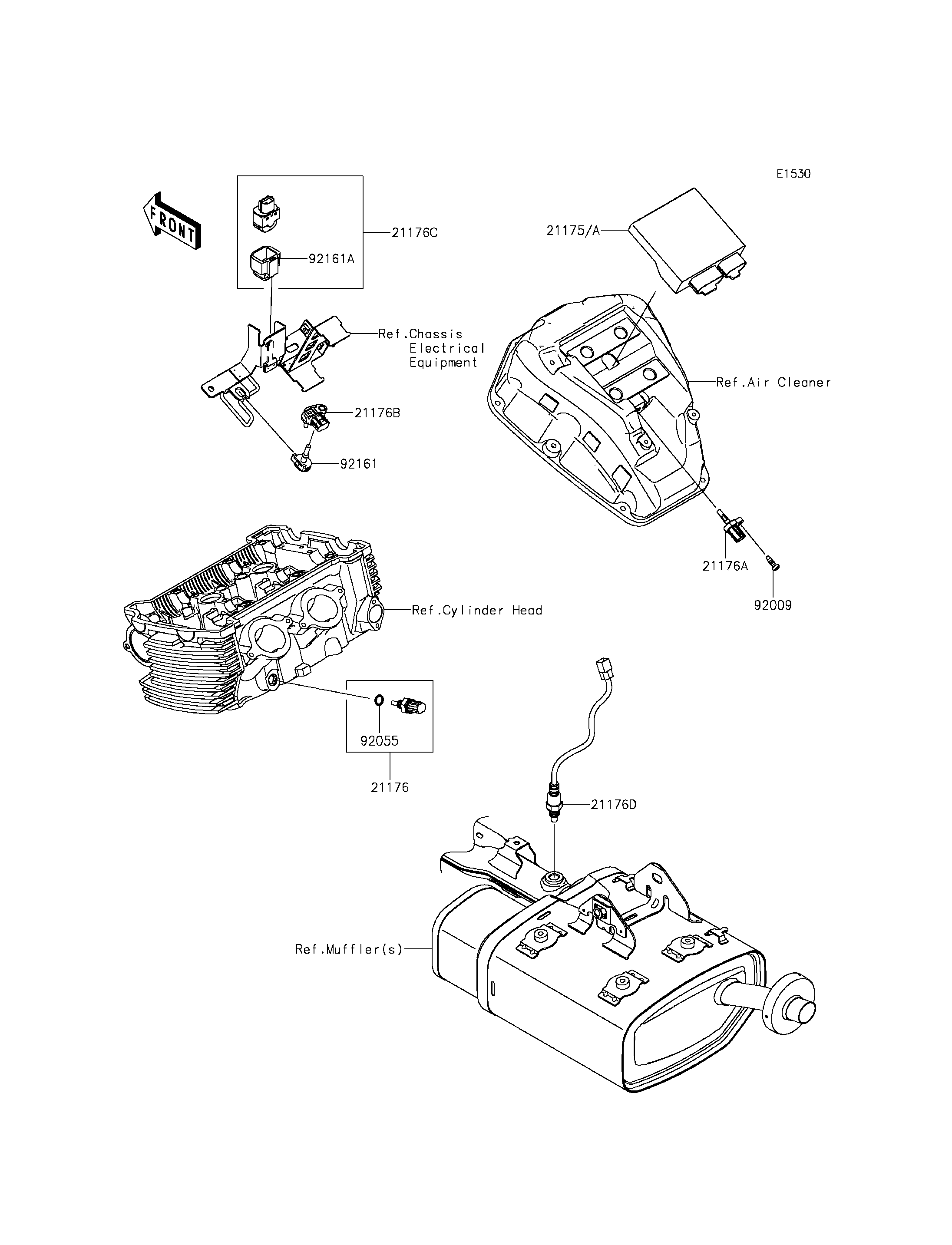 E1530

FRONT

21176C

92161A

21175/A

Ref.Chassis Electrical Equipment

Ref.Air Cleaner

21176B

92161

21176A

92009

Ref.Cylinder Head

92055

21176

21176D

Ref.Muffler(s)