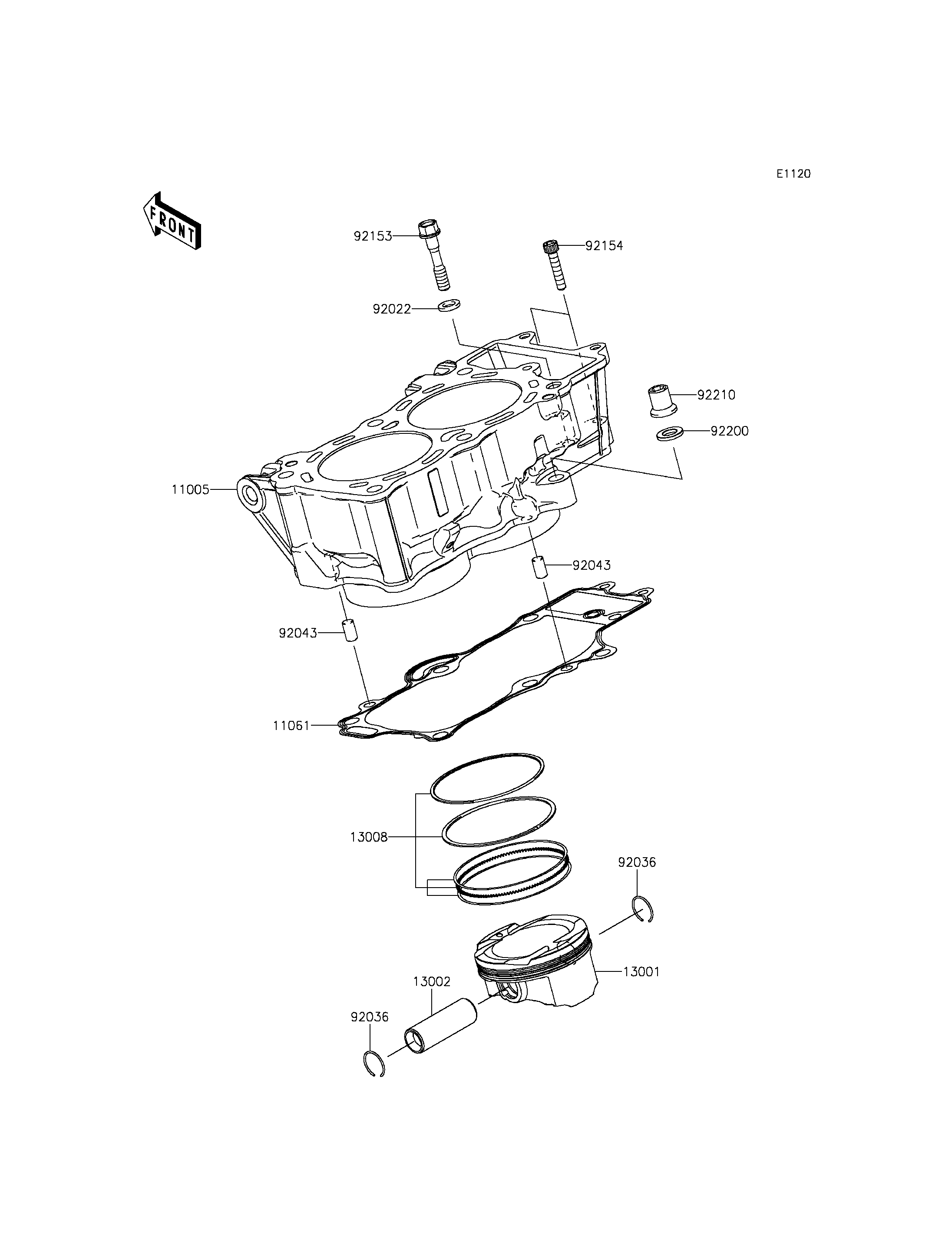 E1120

FRONT

92153

92154

92022

92210

92200

11005

92043

92043

11061

13008

92036

13001

13002

92036