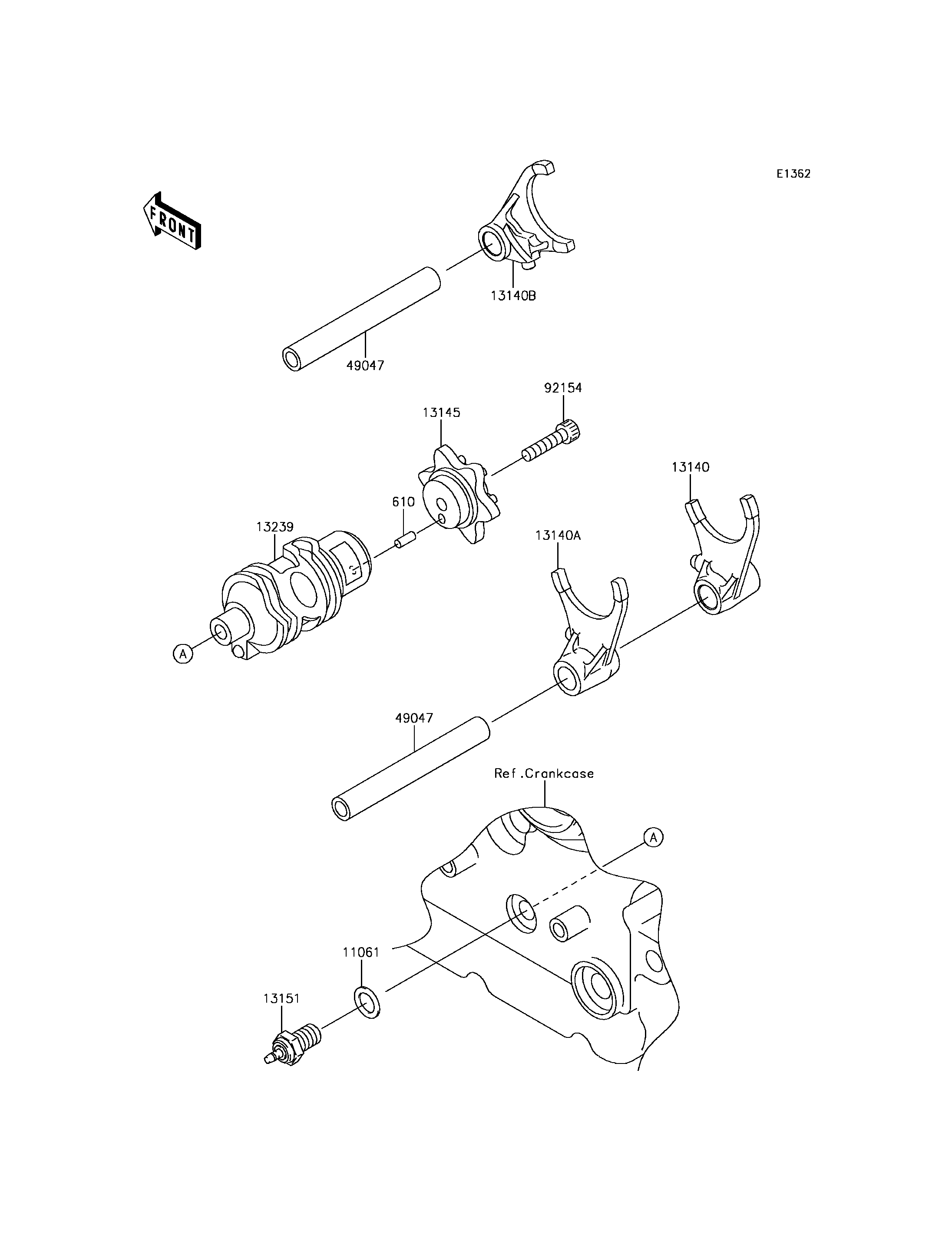 E1362

FRONT

13140B

49047

92154

13145

13140

610

13239

13140A

A

49047

Ref.Crankcase

A

11061

13151