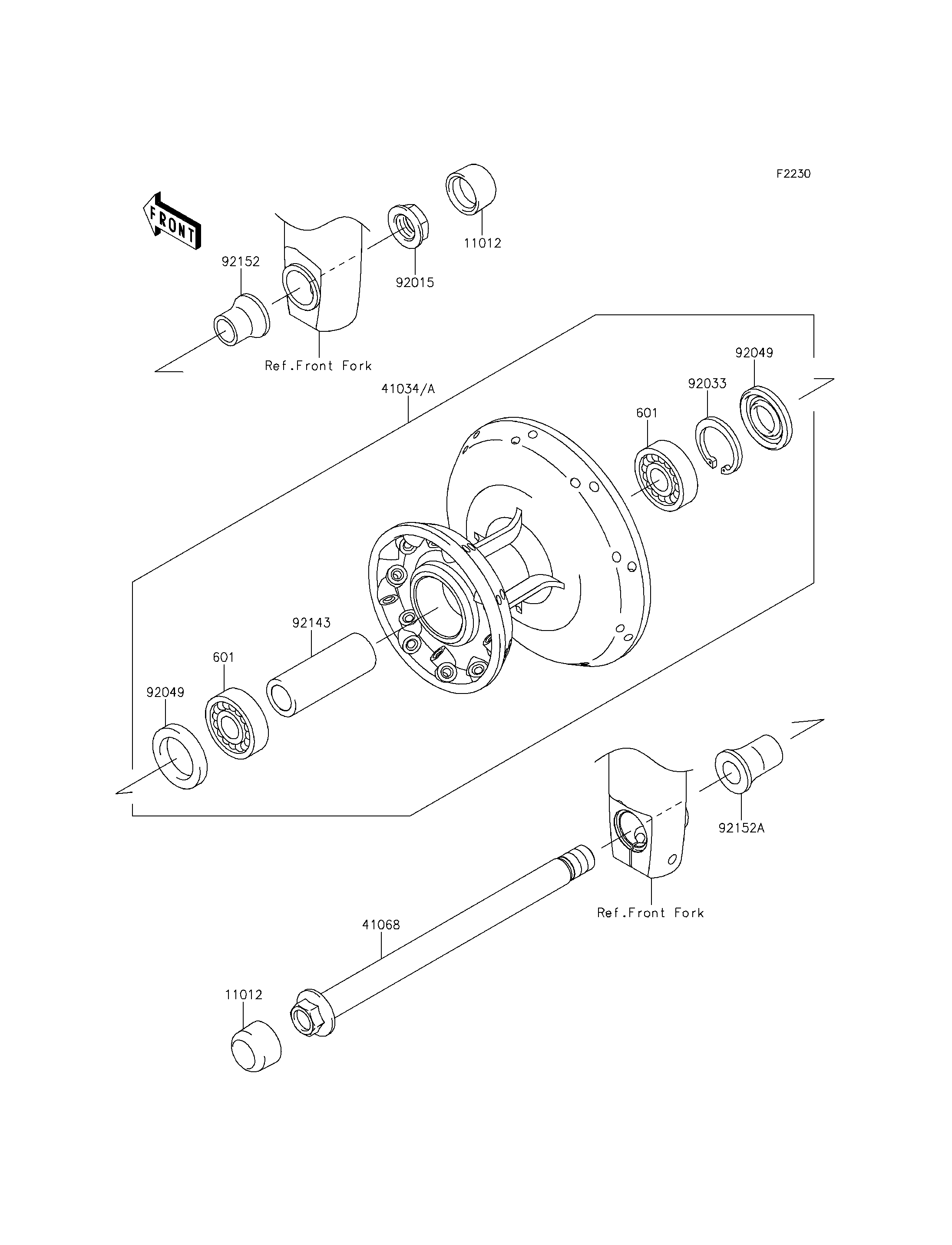 F2230

FRONT

11012

92152

92015

Ref.Front Fork

41034/A

92049

92033

601

92143

601

92049

92152A

Ref.Front Fork

41068

11012