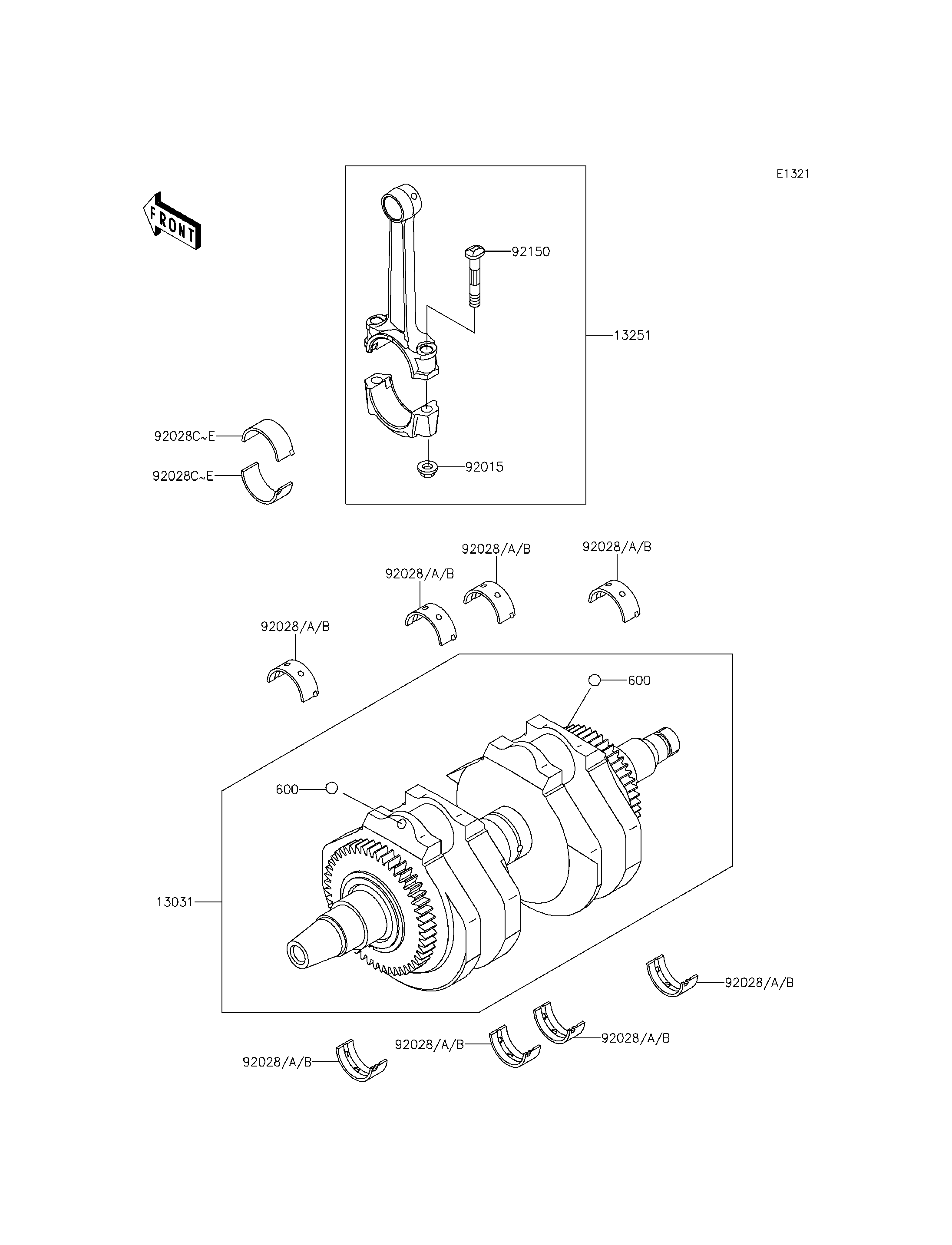 E1321

FRONT

92150

13251

92028C~E

92028C~E

92015

92028/A/B

92028/A/B

92028/A/B

92028/A/B

600

600

13031

92028/A/B

92028/A/B

92028/A/B

92028/A/B