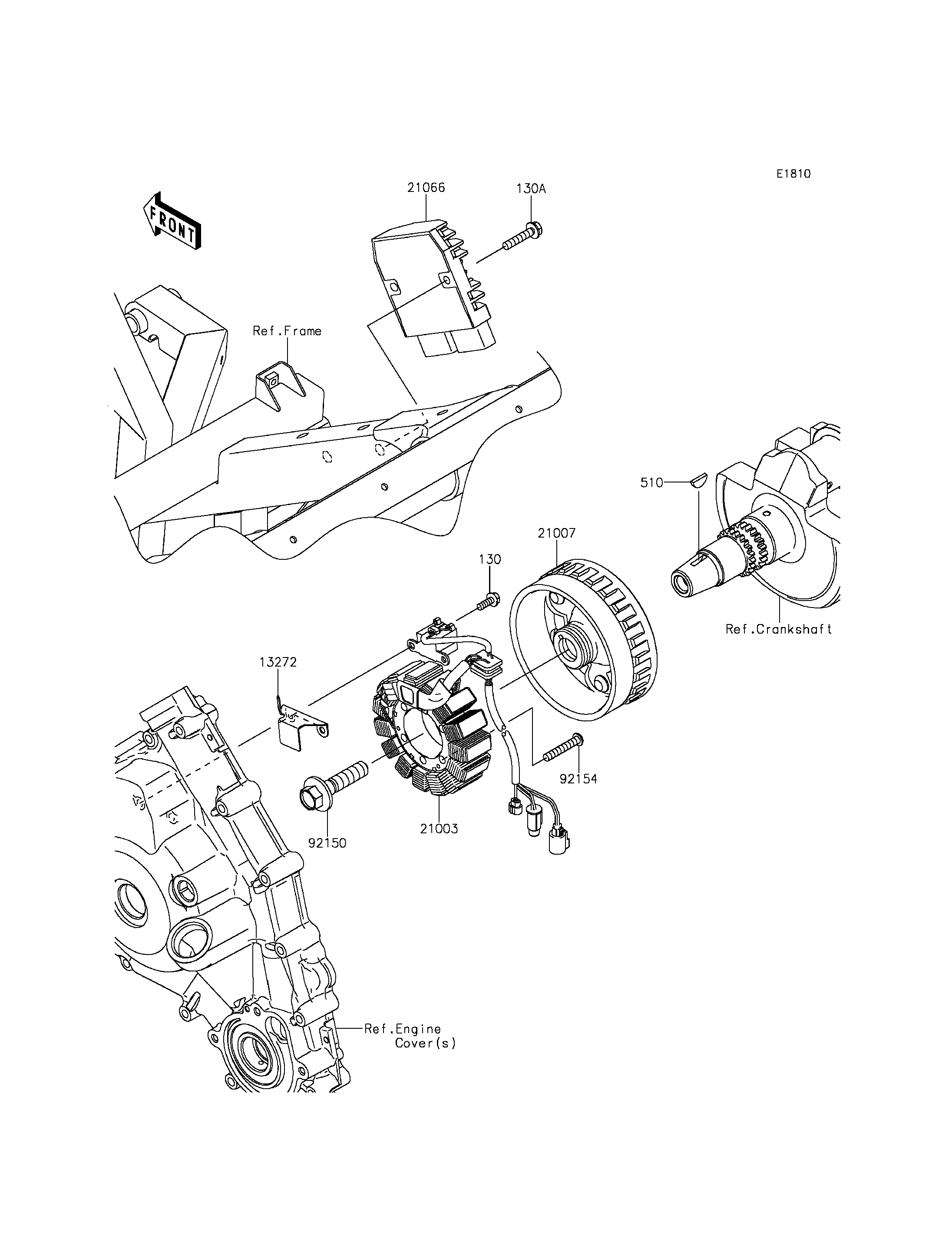 E1810

FRONT

21066

130A

Ref.Frame

510

21007

130

Ref.Crankshaft

13272

92154

92150

21003

Ref.Engine Cover(s)