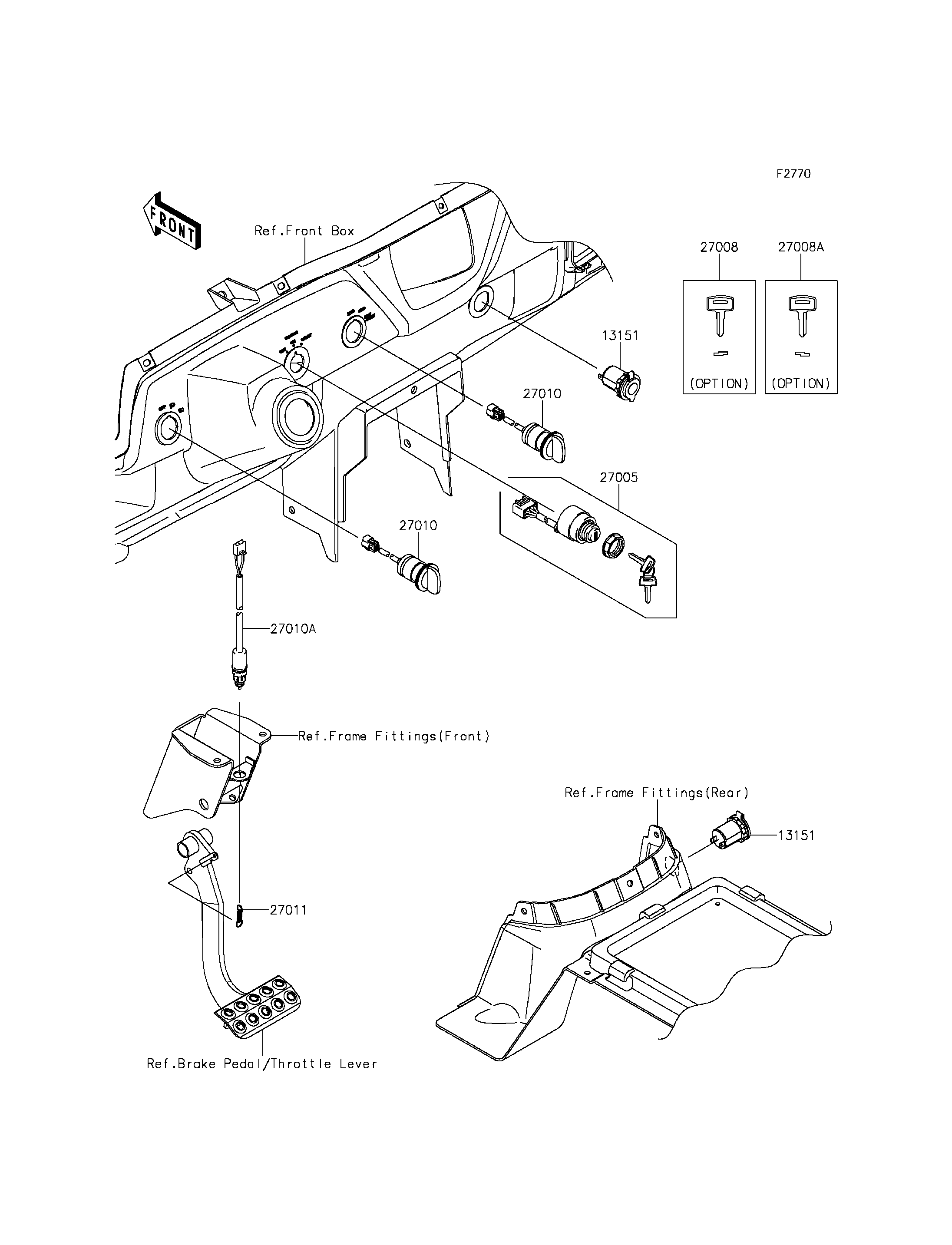 F2770

FRONT

Ref.Front Box

27008

27008A

(OPTION)

(OPTION)

13151

27010

27005

27010

27010A

Ref.Frame Fittings(Front)

Ref.Frame Fittings(Rear)

13151

27011

Ref.Brake Pedal/Throttle Lever