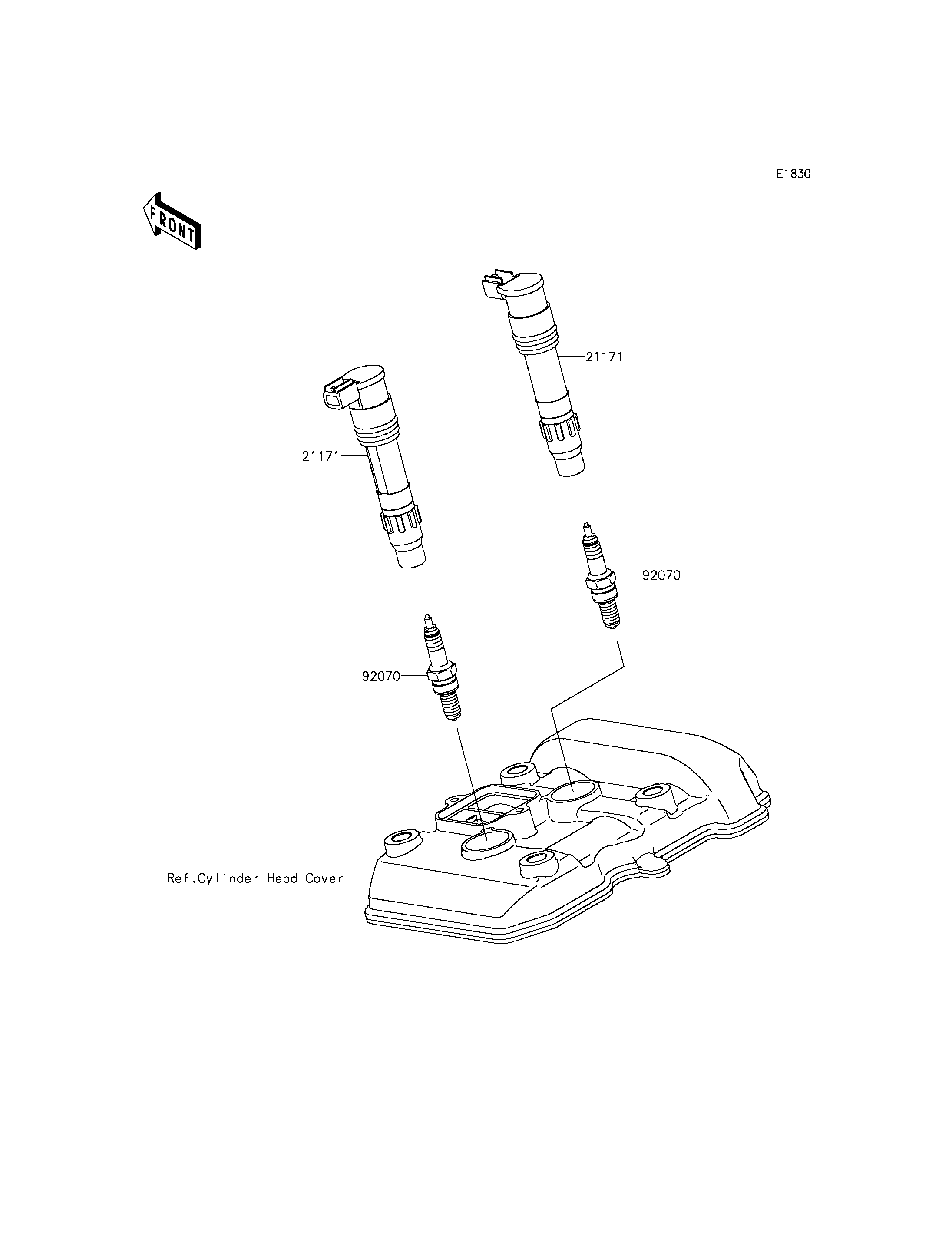 E1830

FRONT

21171

21171

92070

92070

Ref.Cylinder Head Cover