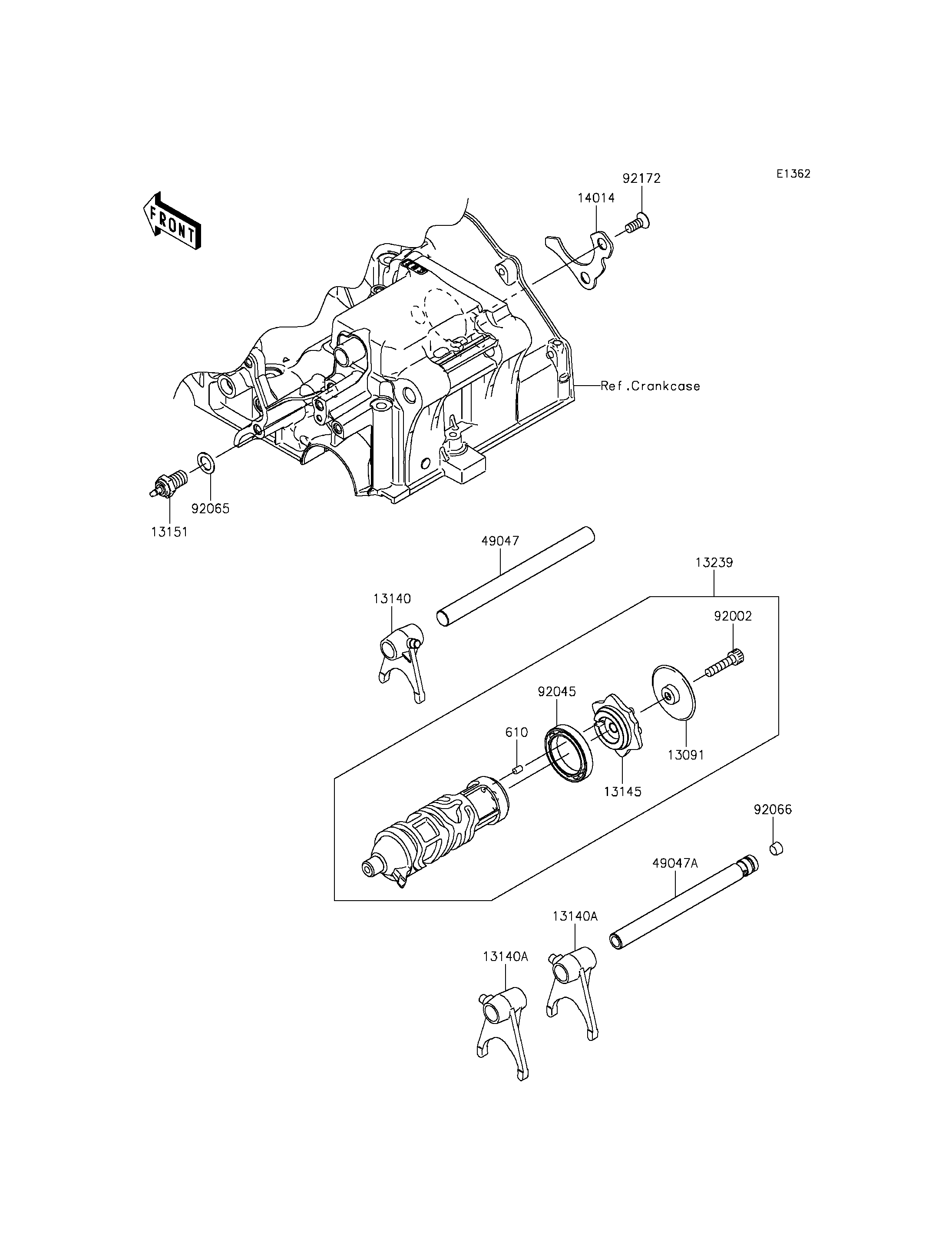 E1362

FRONT

92172

14014

Ref.Crankcase

92065

13151

49047

13239

13140

92002

92045

610

13091

13145

92066

49047A

13140A

13140A