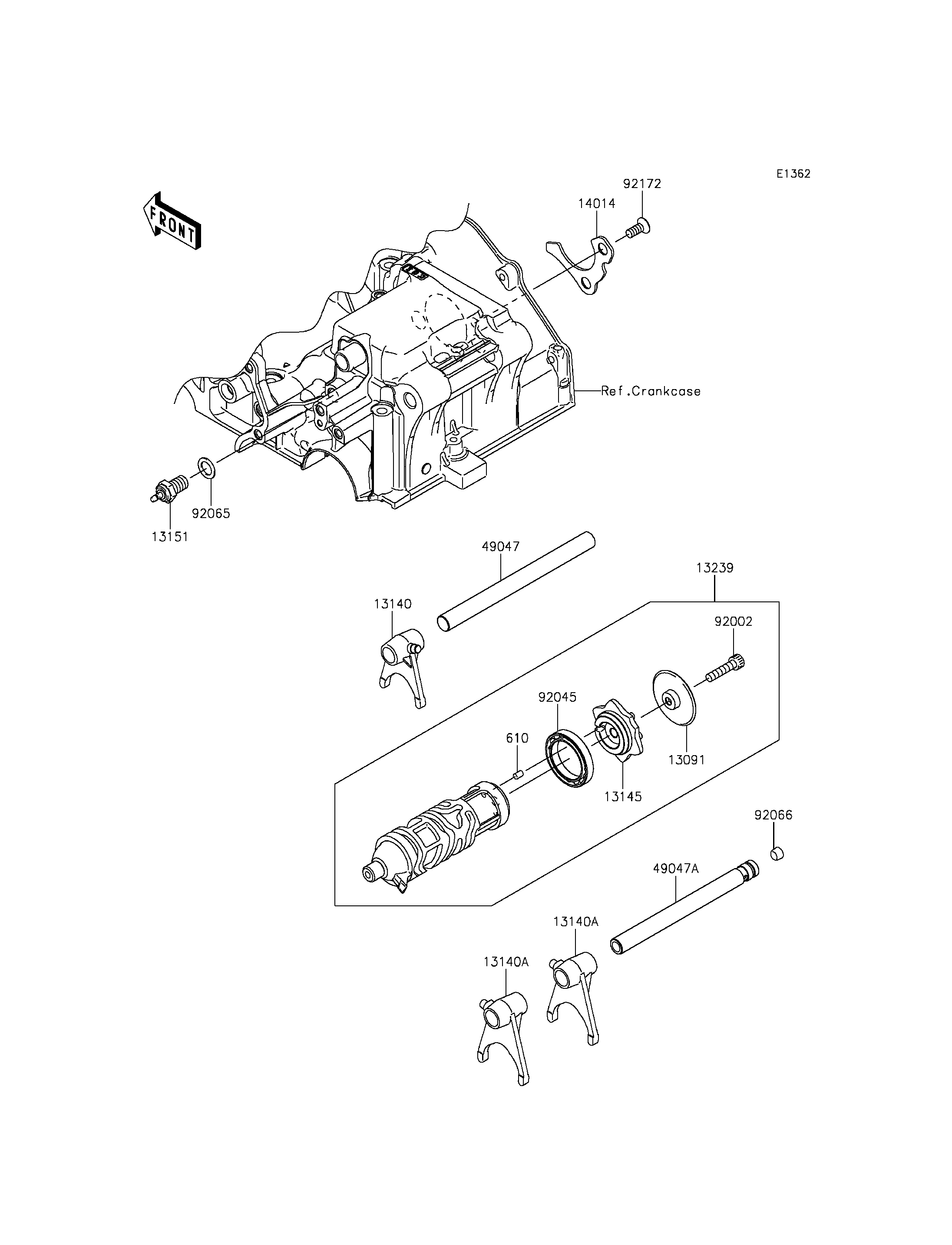 E1362

FRONT

92172

14014

Ref.Crankcase

92065

13151

49047

13239

13140

92002

92045

610

13091

13145

92066

49047A

13140A

13140A