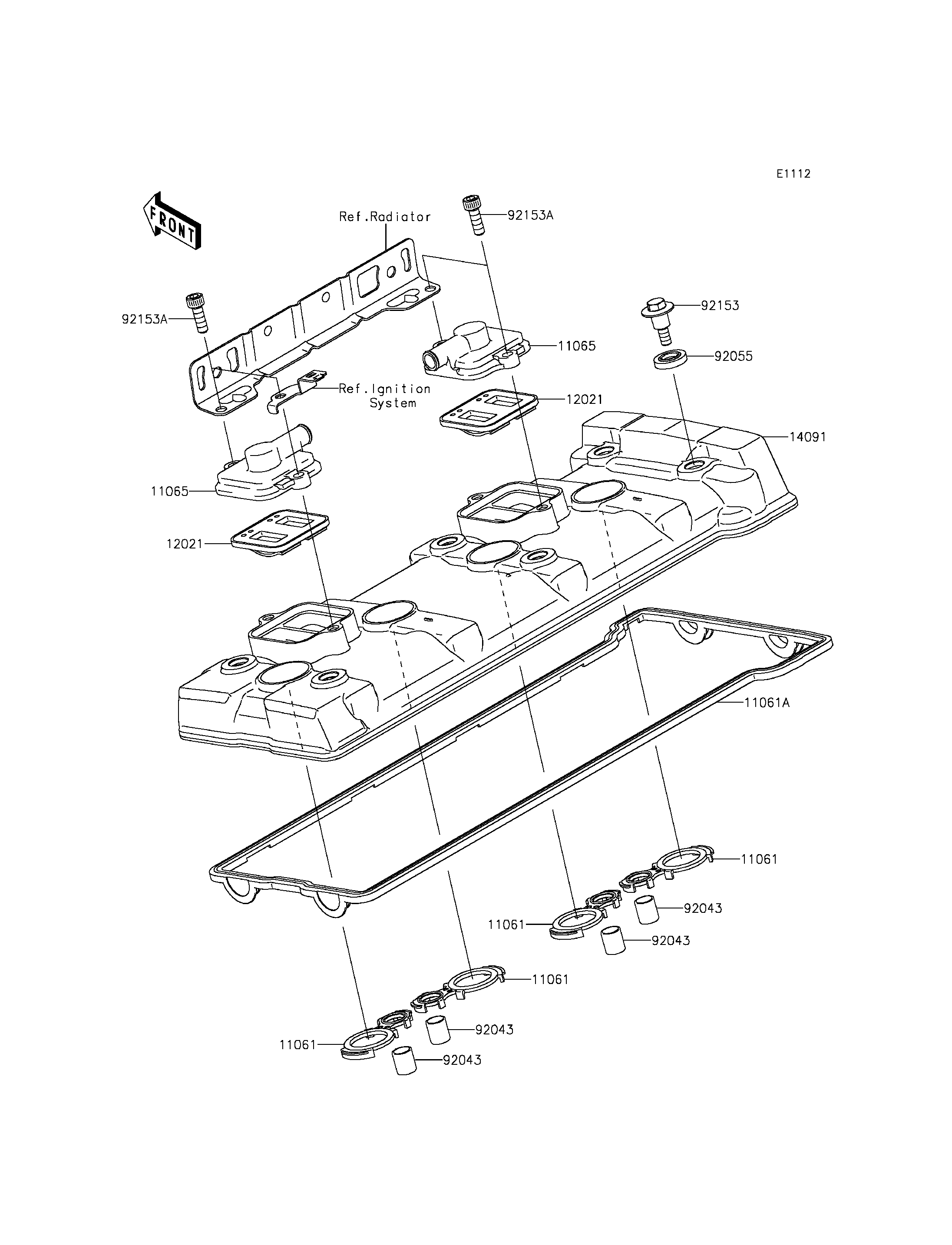 E1112

FRONT

Ref.Radiator

92153A

92153A

92153

11065

92055

Ref.Ignition System

12021

14091

11065

12021

11061A

11061

92043

11061

92043

11061

92043

11061

92043