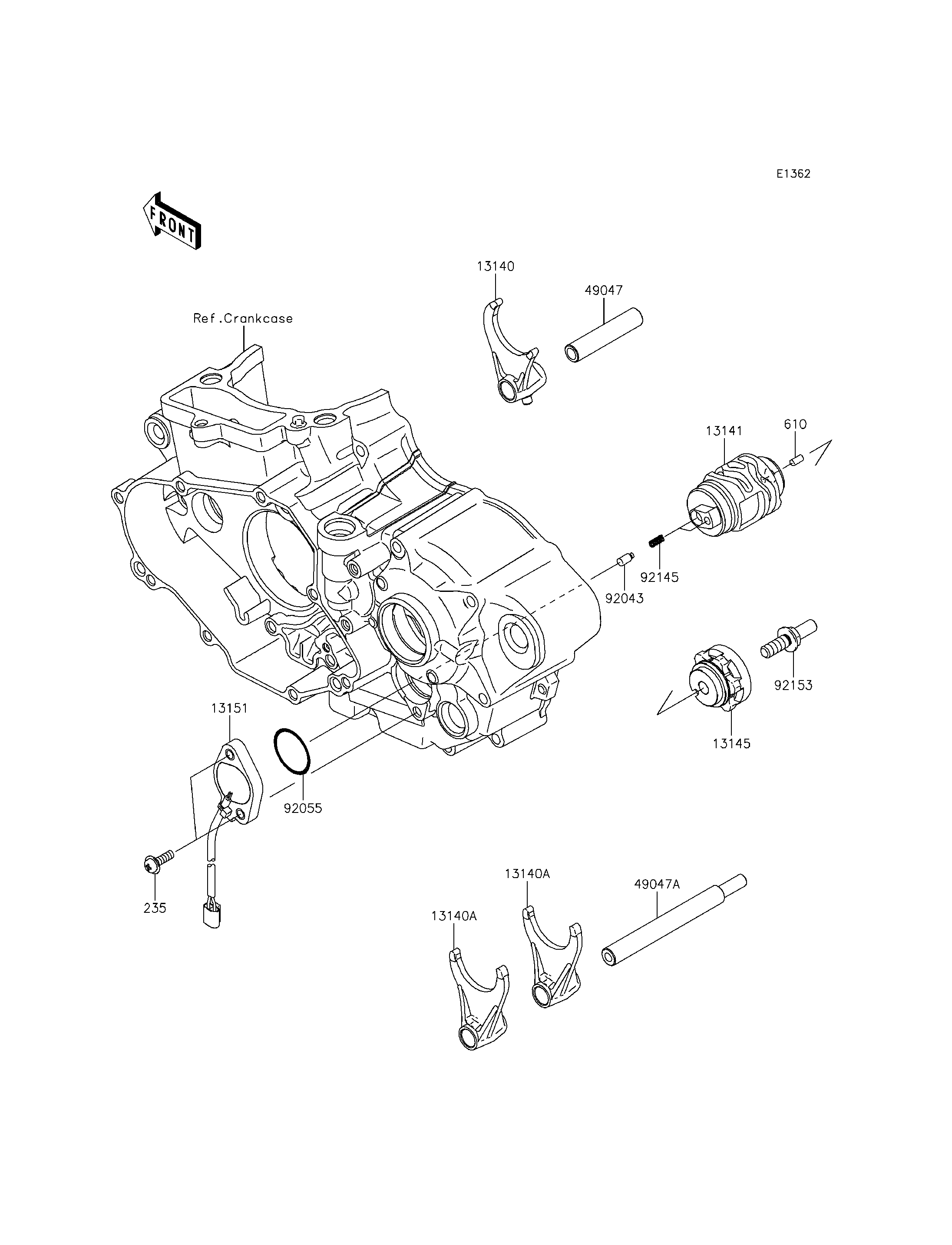 E1362

FRONT

13140

49047

Ref.Crankcase

13141

610

92145

92043

92153

13145

13151

92055

235

13140A

49047A

13140A