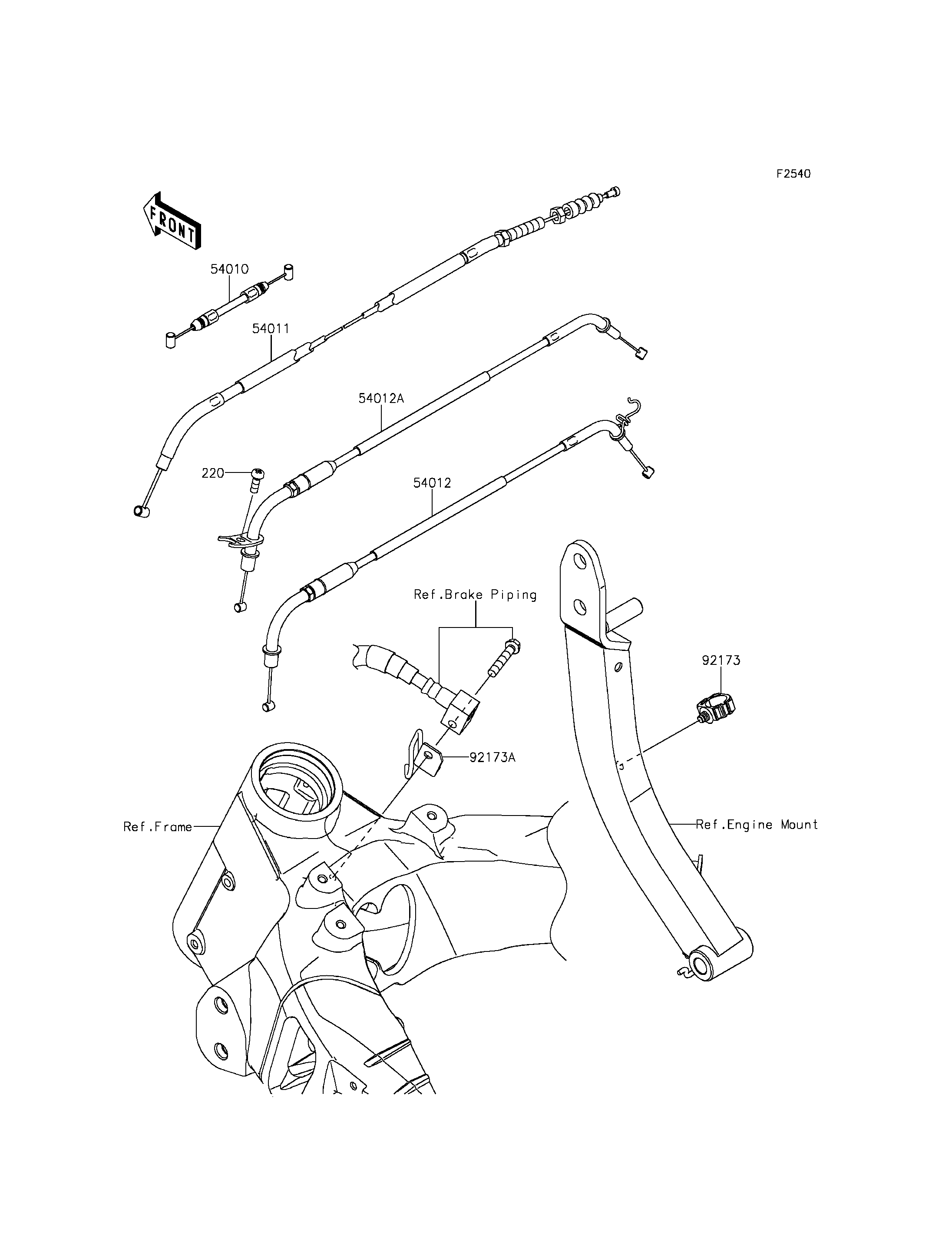 F2540

FRONT

54010

54011

54012A

220

54012

Ref.Brake Piping

92173

92173A

Ref.Frame

Ref.Engine Mount