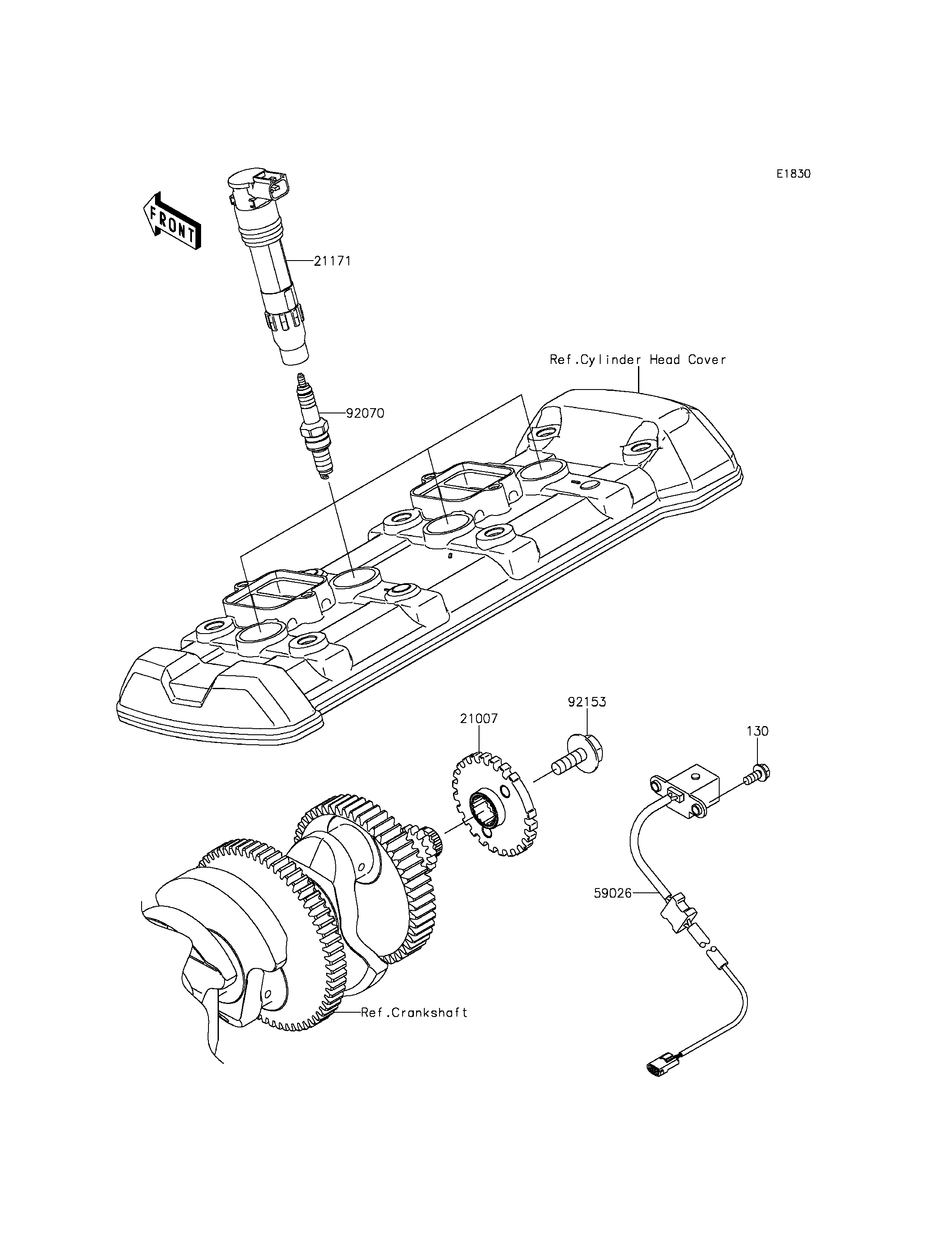 E1830

FRONT

21171

Ref.Cylinder Head Cover

92070

92153

21007

130

59026

Ref.Crankshaft