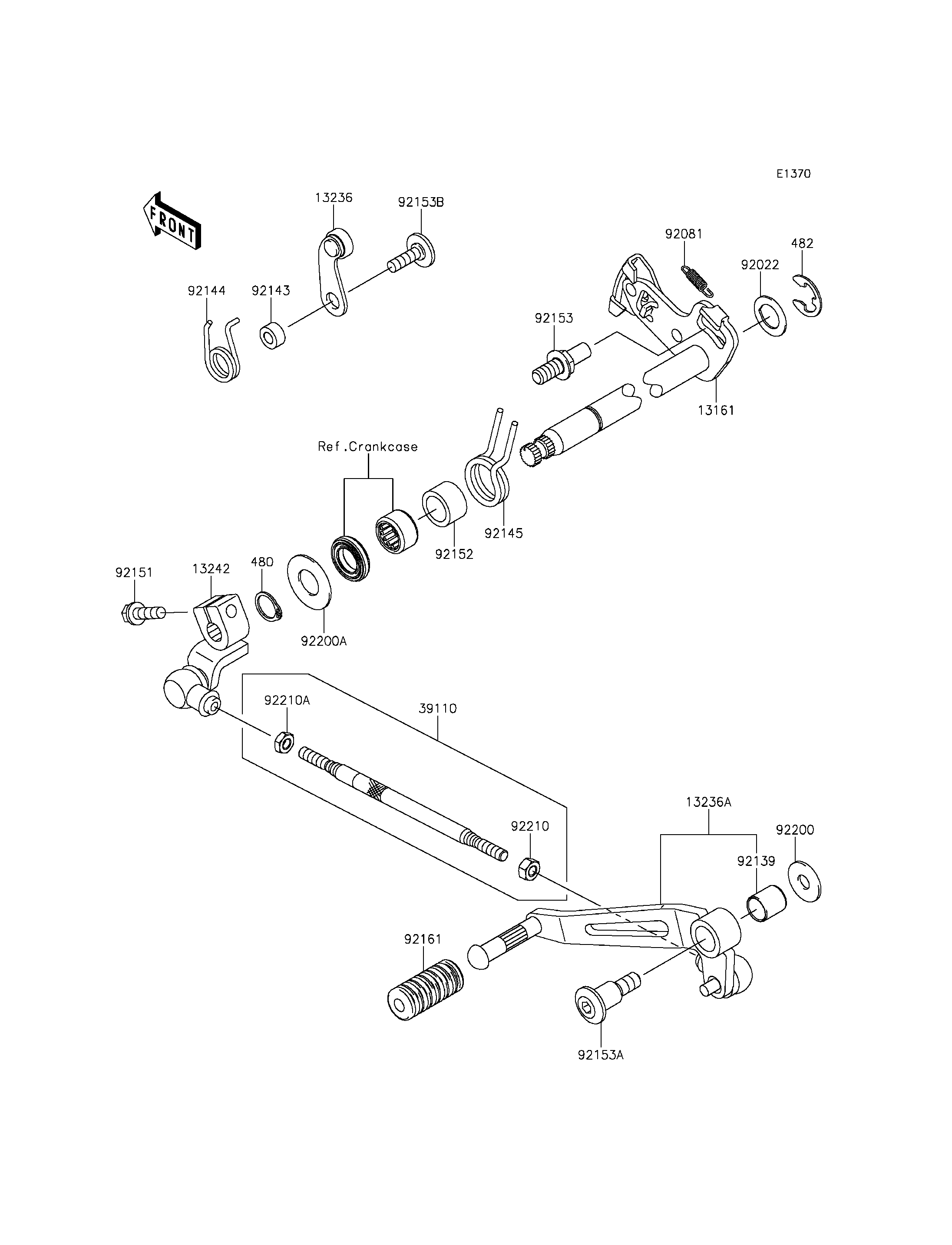 E1370

FRONT

13236
92153B
92081
482
92022
92144
92143
92153
13161
Ref.Crankcase
92145
92152
92151
13242
480
92200A
92210A
39110
13236A
92210
92200
92139
92161
92153A