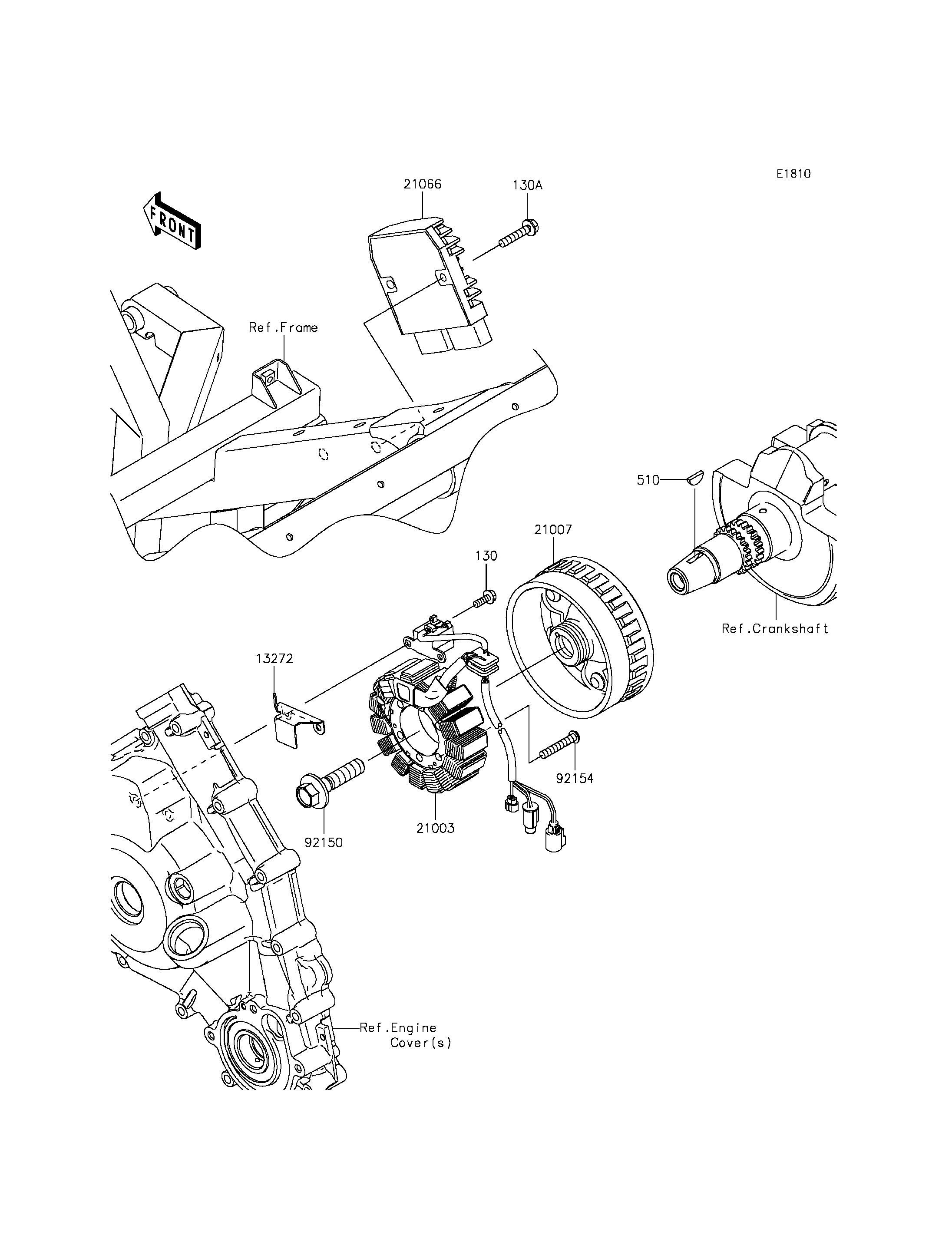 E1810

FRONT

21066

130A

Ref.Frame

510

21007

130

Ref.Crankshaft

13272

92154

92150

21003

Ref.Engine Cover(s)