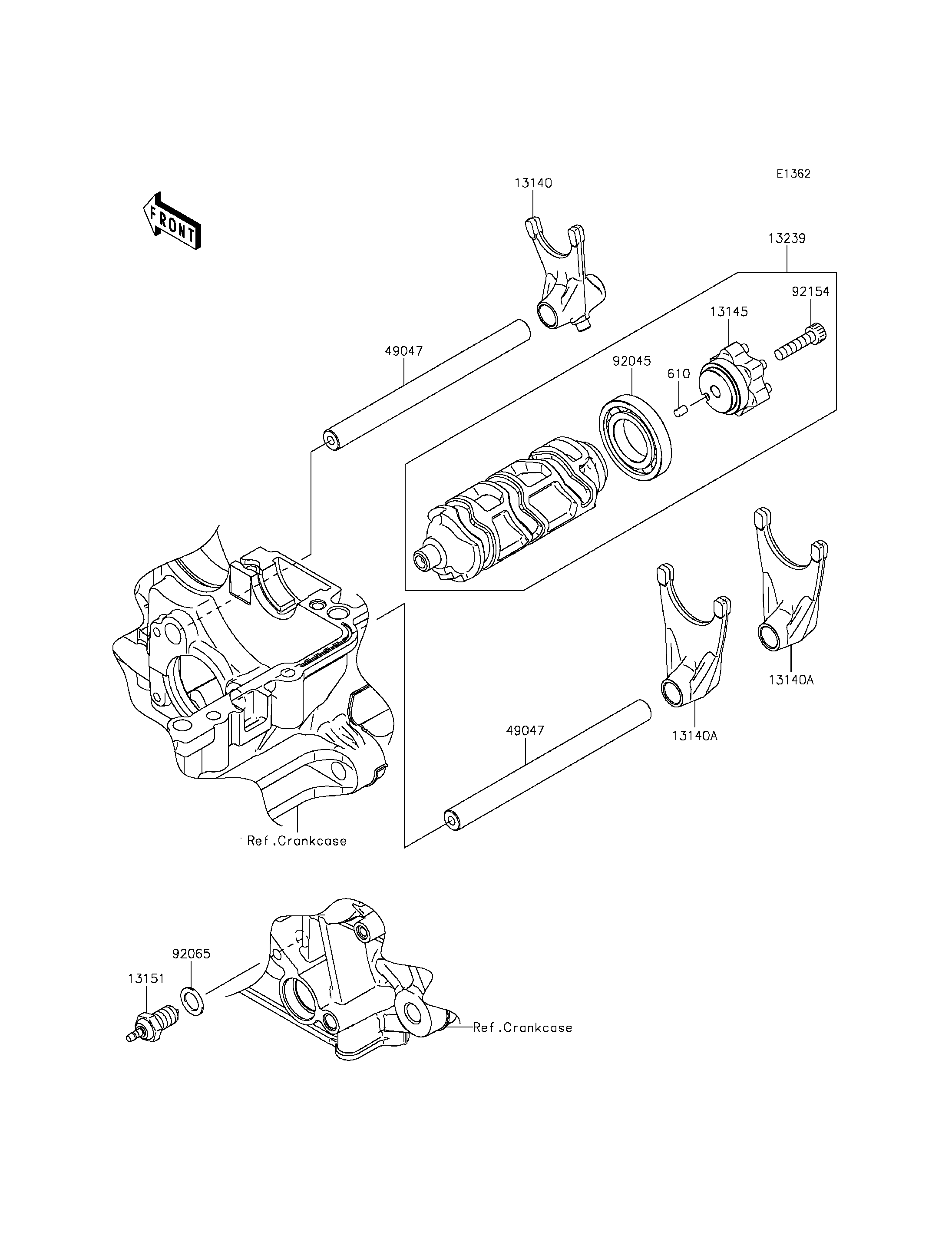 E1362

FRONT

13140

13239

92154

13145

49047

92045

610

13140A

13140A

49047

Ref.Crankcase

92065

13151

Ref.Crankcase