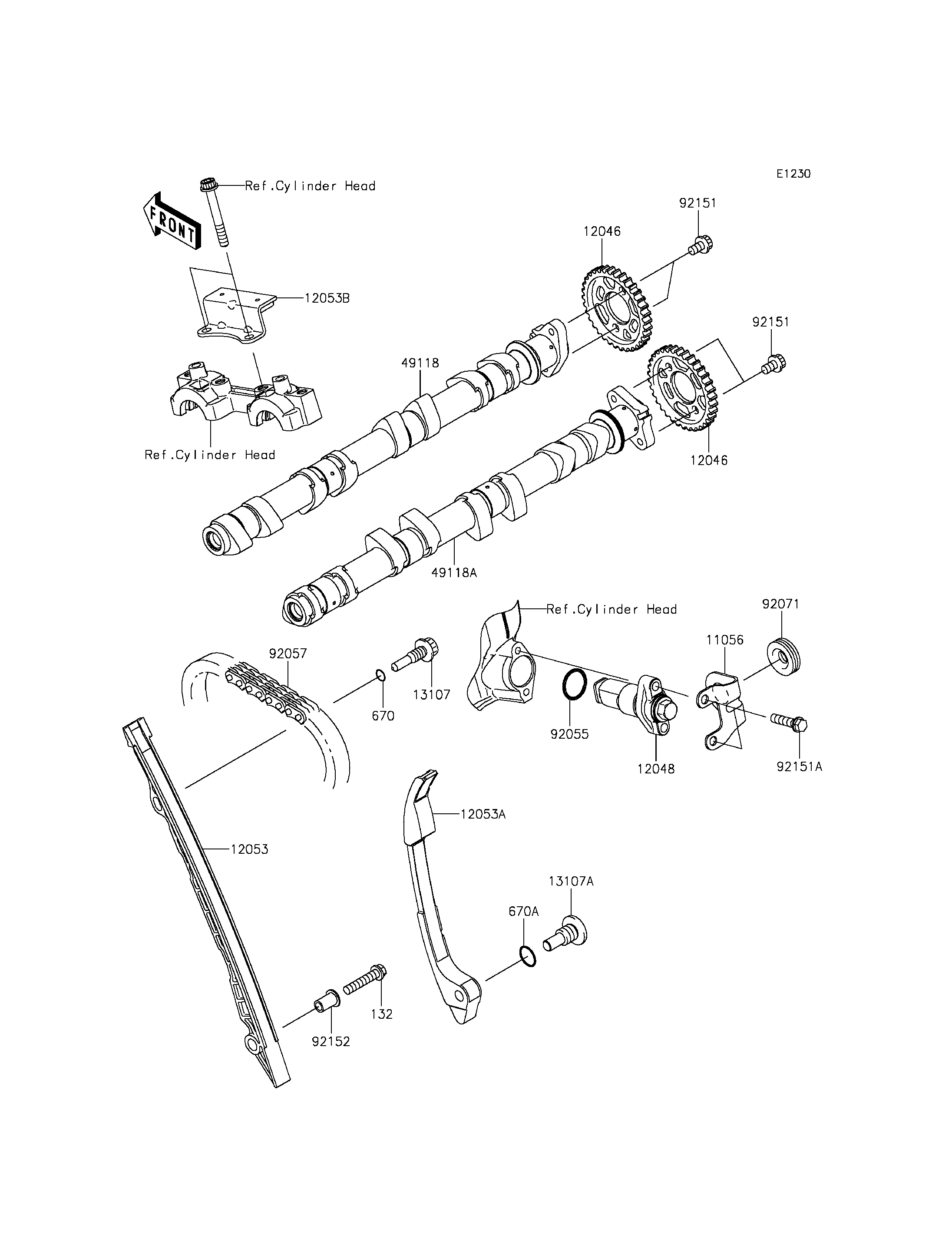 E1230

Ref.Cylinder Head

FRONT

92151

12046

12053B

92151

49118

Ref.Cylinder Head

12046

49118A

Ref.Cylinder Head

92071

11056

92057

13107

670

92055

12048

92151A

12053A

12053

13107A

670A

132

92152