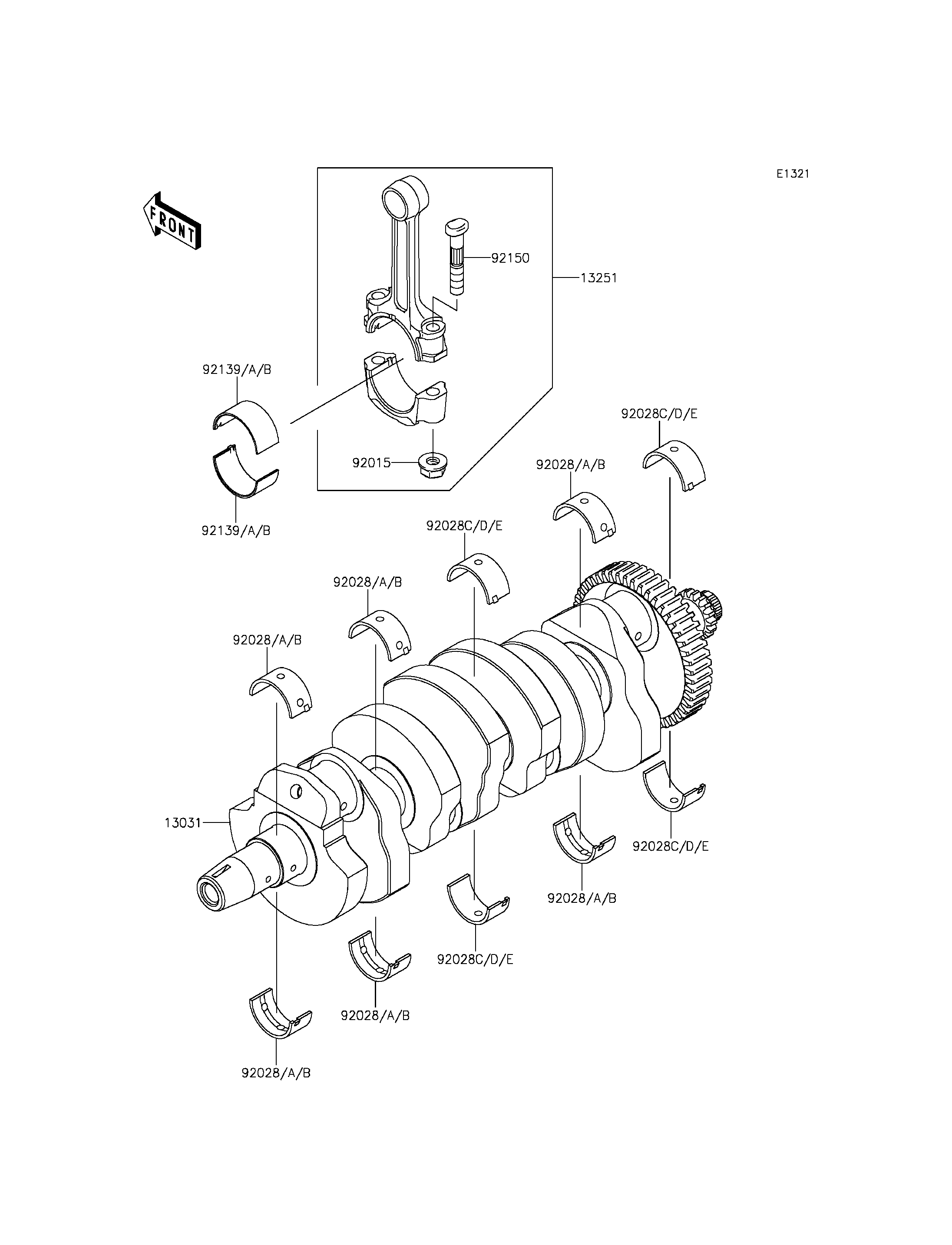 E1321

FRONT

92150

13251

92139/A/B

92015

92139/A/B

92028C/D/E

92028/A/B

92028C/D/E

92028/A/B

92028/A/B

13031

92028C/D/E

92028/A/B

92028C/D/E

92028/A/B

92028/A/B