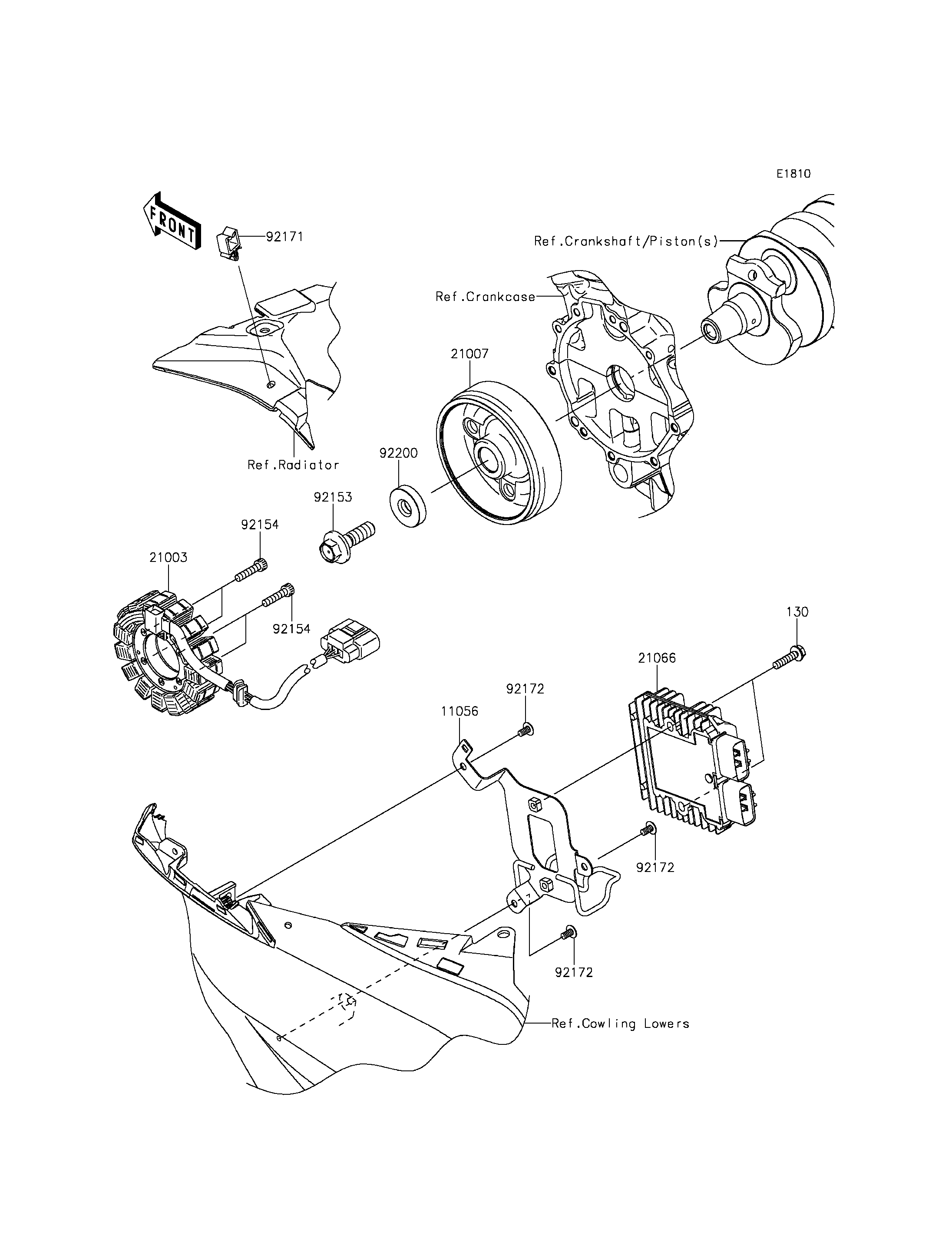 E1810

FRONT

92171

Ref.Crankshaft/Piston(s)

Ref.Crankcase

21007

Ref.Radiator

92200

92153

92154

21003

92154

130

21066

92172

11056

92172

92172

Ref.Cowling Lowers