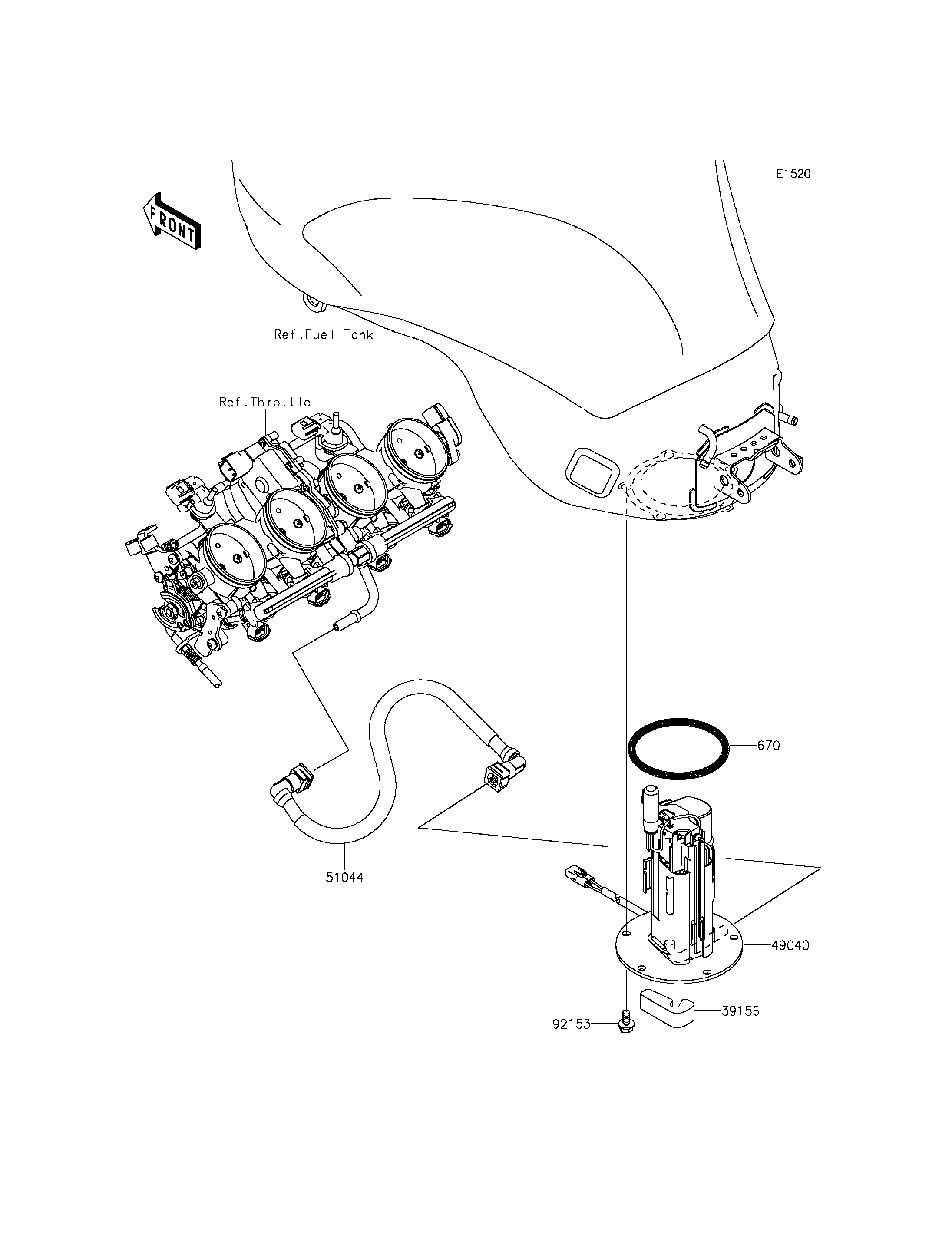 E1520

FRONT

Ref.Fuel Tank

Ref.Throttle

670

51044

49040

39156

92153