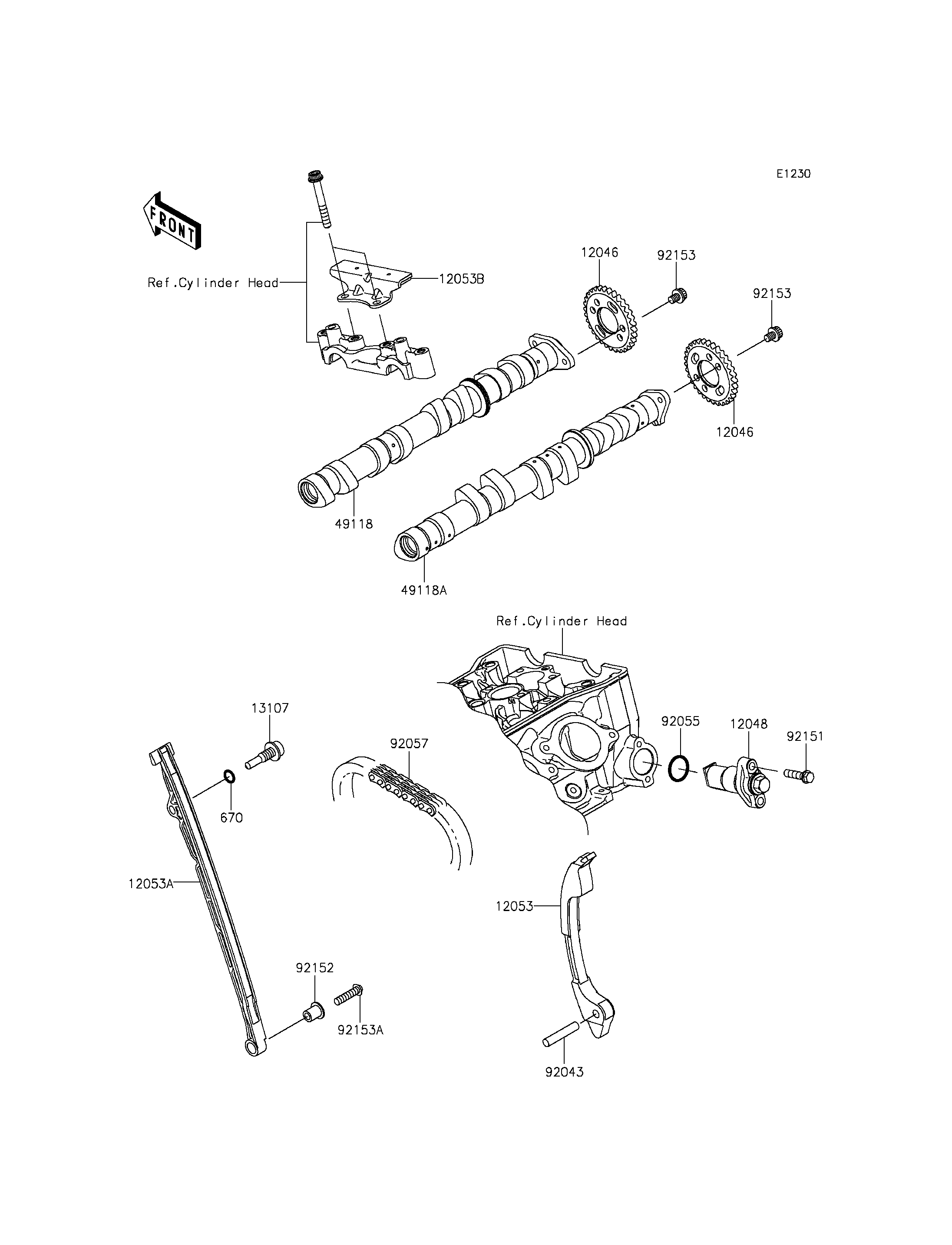 E1230

FRONT

Ref.Cylinder Head

12053B

12046

92153

92153

12046

49118

49118A

Ref.Cylinder Head

13107

92057

92055

12048

92151

670

12053A

12053

92152

92153A

92043