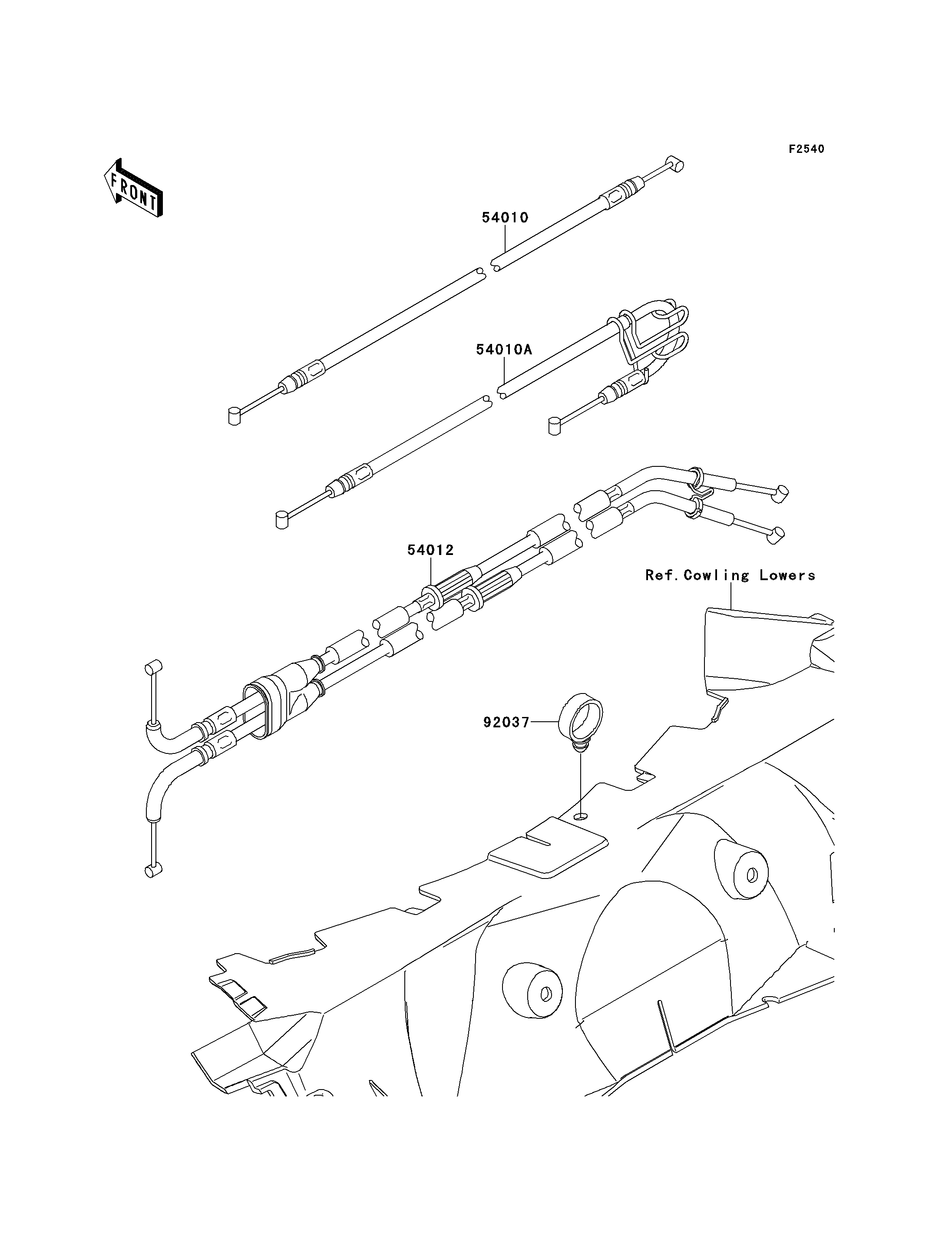 F2540

FRONT

54010

54010A

54012

Ref.Cowling Lowers

92037