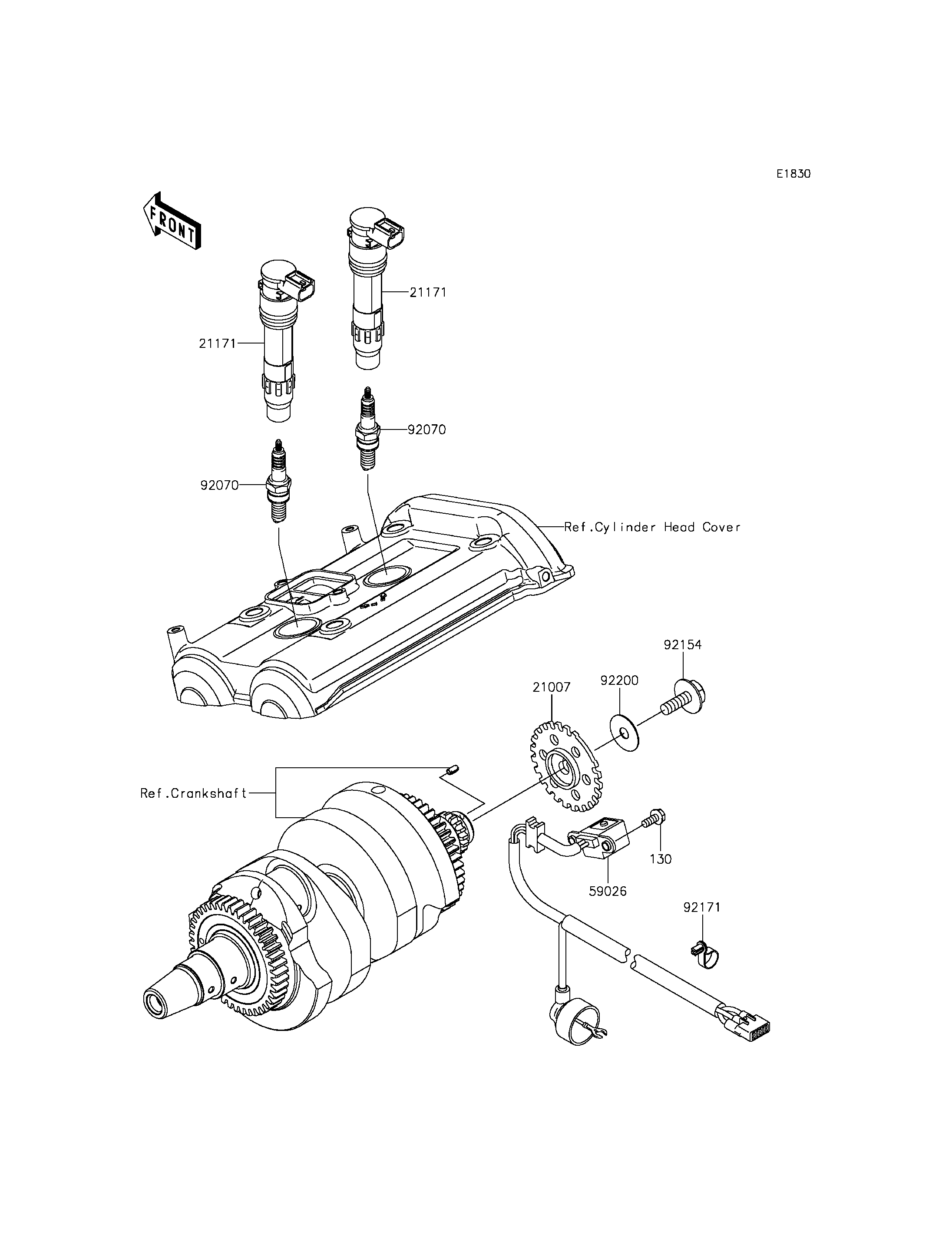 E1830

FRONT

21171

21171

92070

92070

Ref.Cylinder Head Cover

92154

92200

21007

Ref.Crankshaft

130

59026

92171