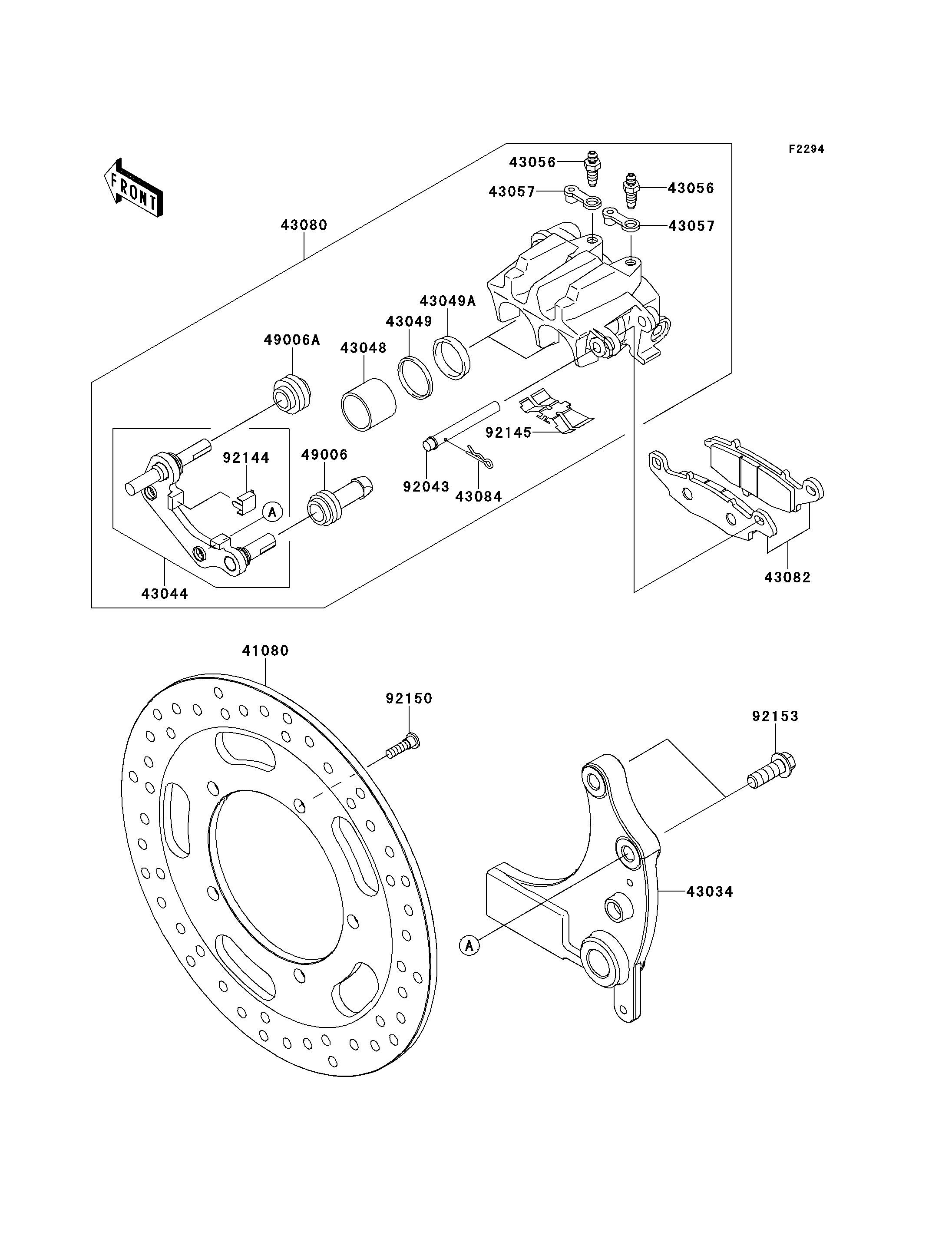 F2294

FRONT

43056
43057
43056
43057
43080
43049A
43049
49006A
43048
92145
92144
49006
92043
43084
A
43044
43082

41080
92150
92153
43034
A