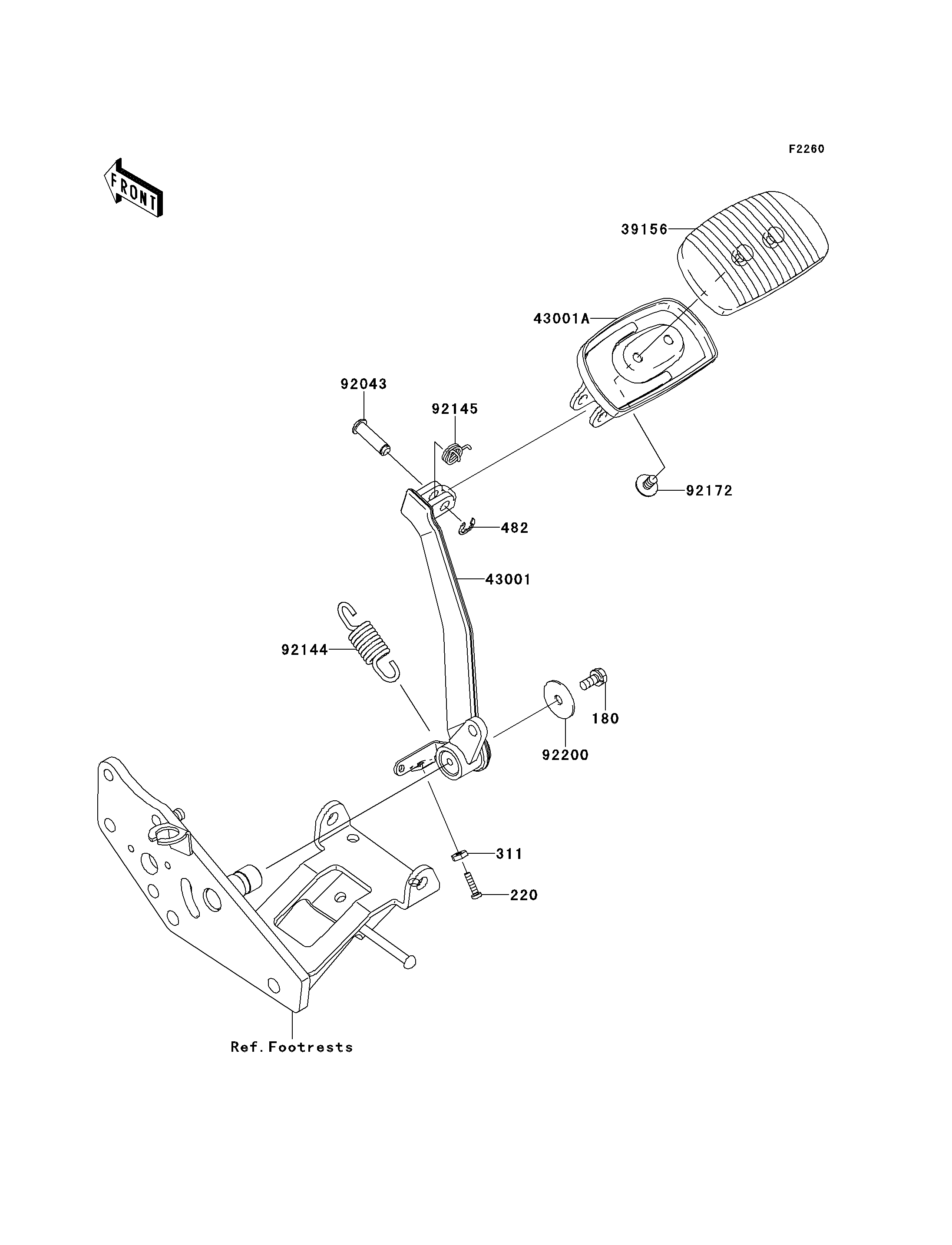 F2260

FRONT

39156

43001A

92043

92145

92172

482

43001

92144

180

92200

311

220

Ref.Footrests