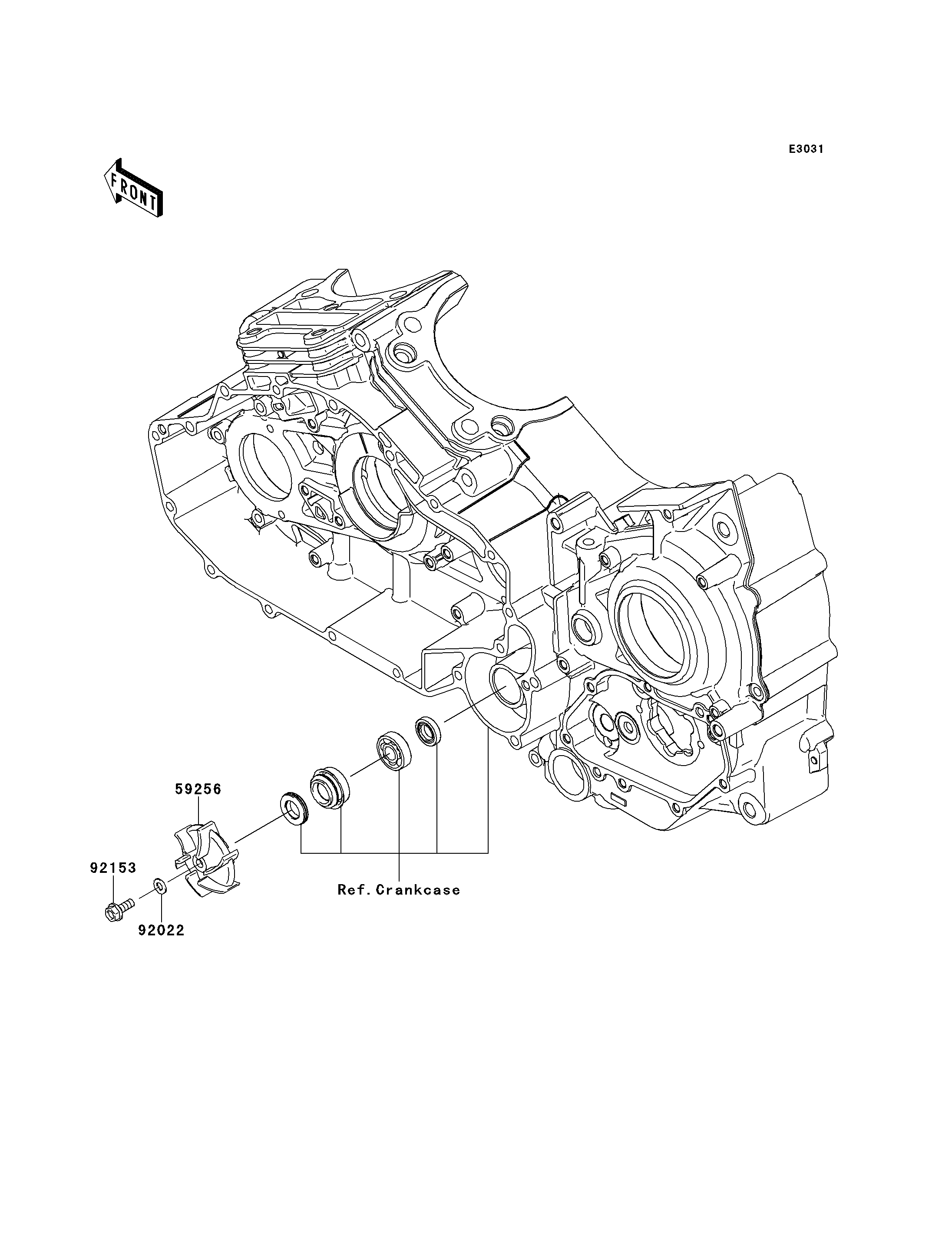 E3031

FRONT

59256

92153

92022

Ref. Crankcase