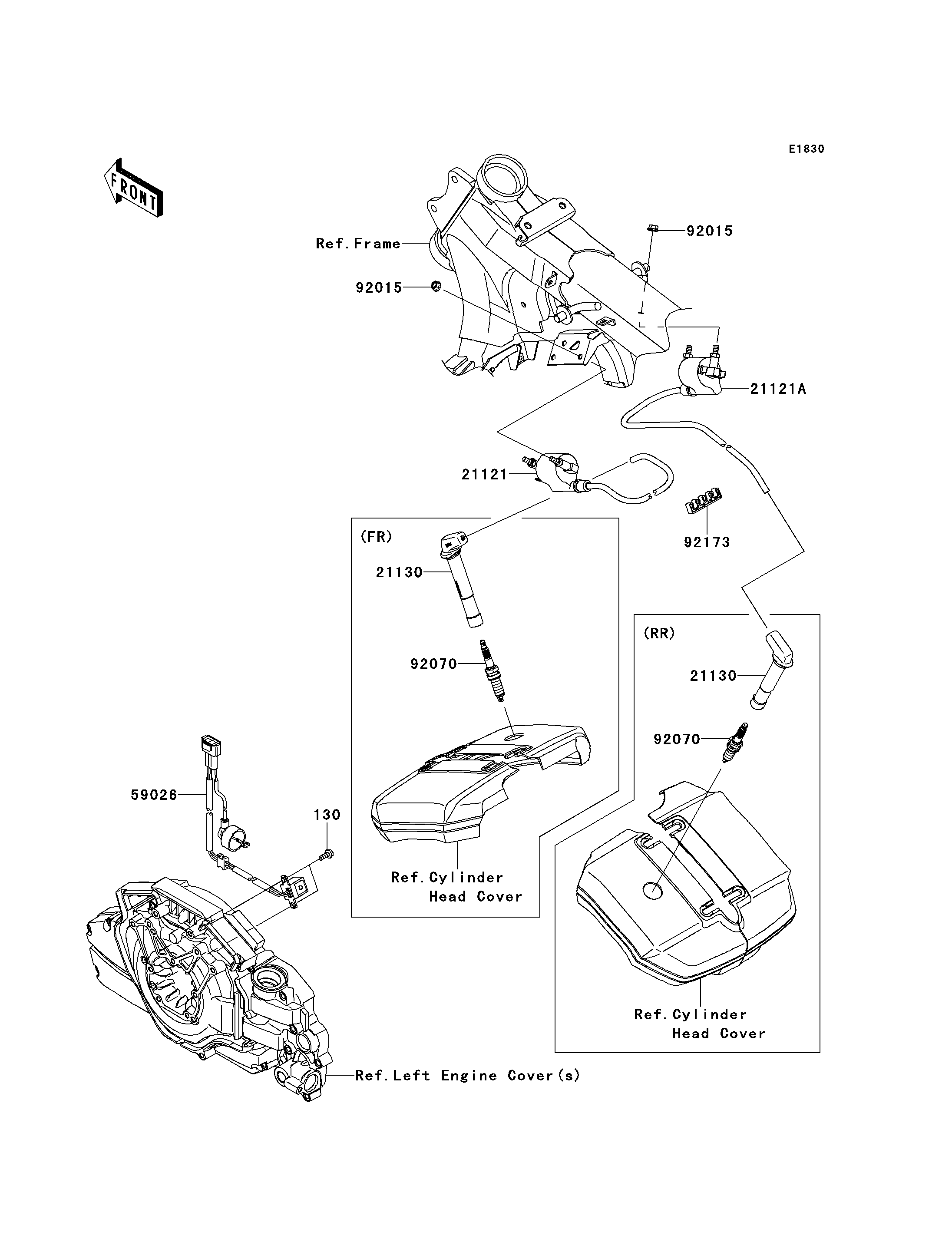 E1830

FRONT

Ref. Frame

92015

92015

21121A

21121

92173

(FR)

21130

92070

Ref. Cylinder Head Cover

(RR)

21130

92070

Ref. Cylinder Head Cover

59026

130

Ref. Left Engine Cover(s)