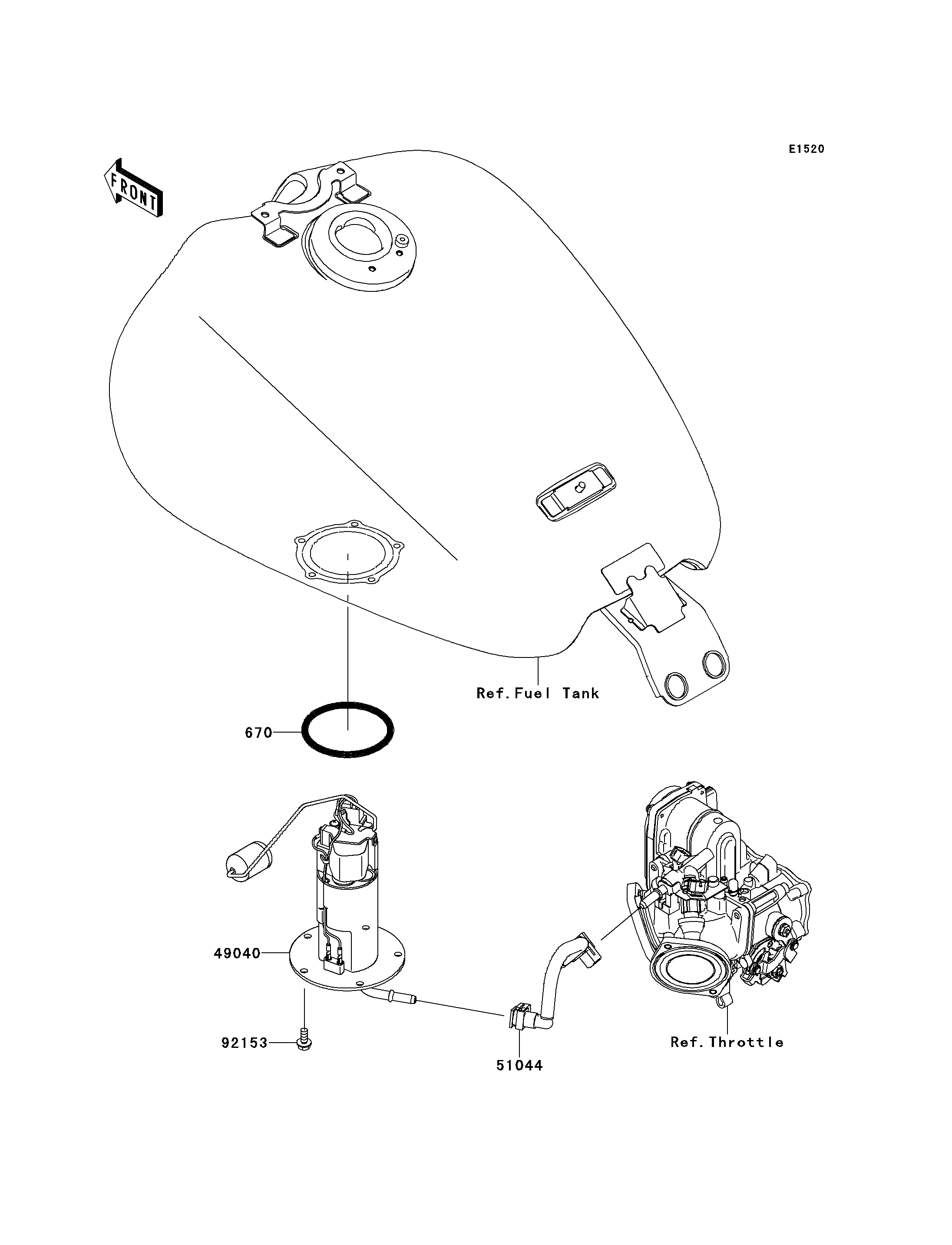 E1520

FRONT

Ref.Fuel Tank

670

49040

92153

51044

Ref.Throttle