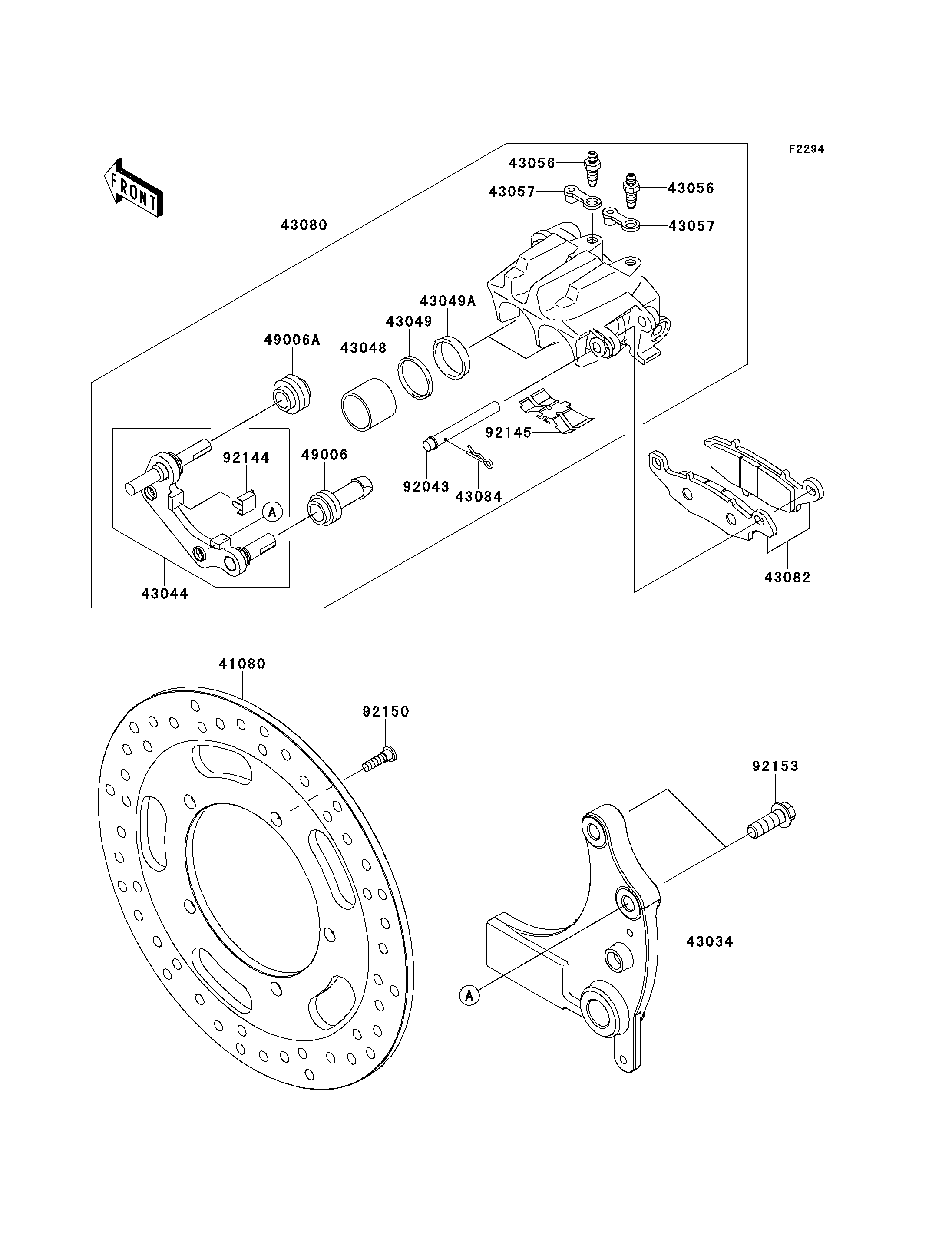 F2294

FRONT

43056
43057
43056
43057
43080
43049A
43049
49006A
43048
92145
92144
49006
92043
43084
A
43044
43082

41080
92150
92153
43034
A