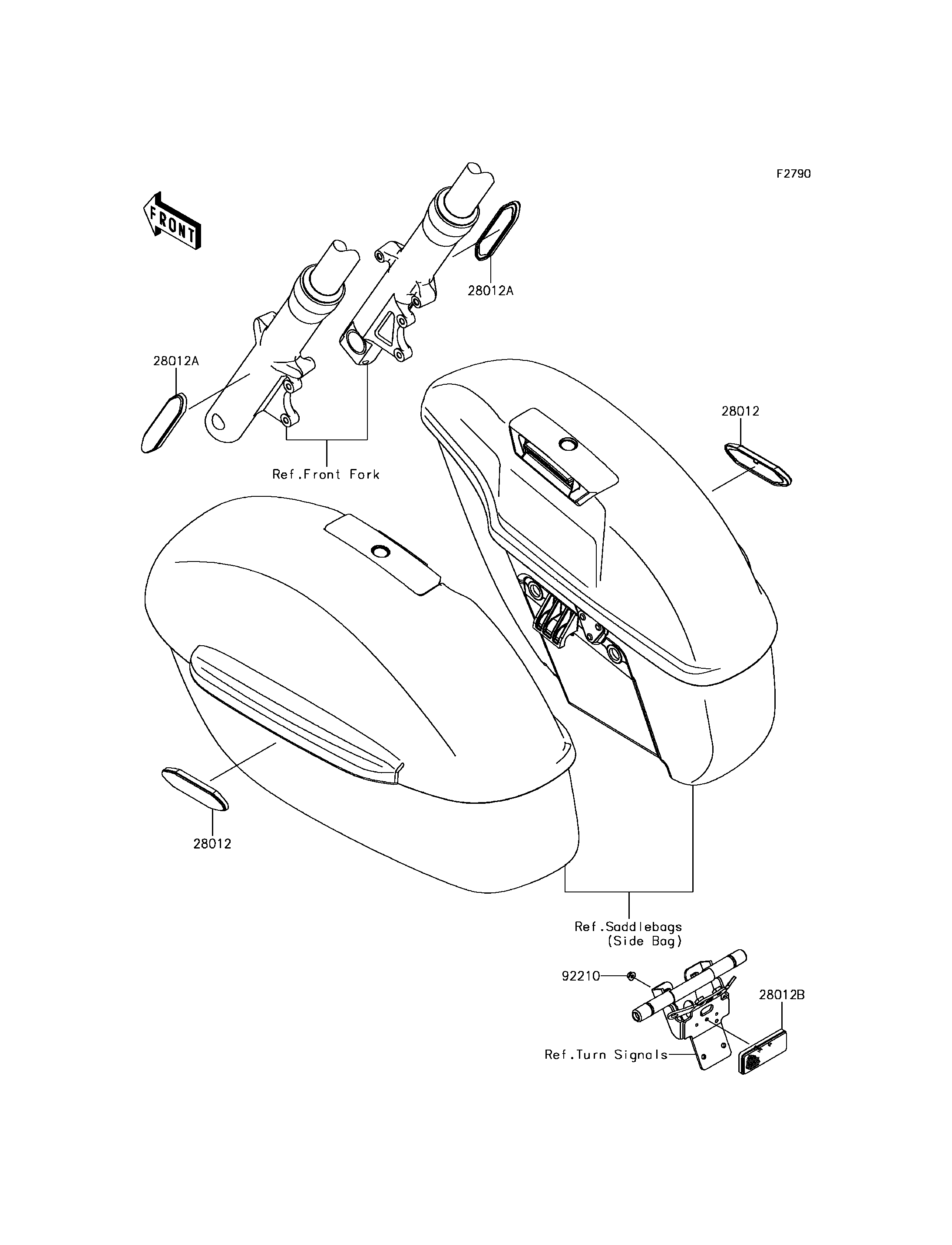 F2790

FRONT

28012A

28012A

Ref.Front Fork

28012

28012

Ref.Saddlebags
(Side Bag)

92210

28012B

Ref.Turn Signals