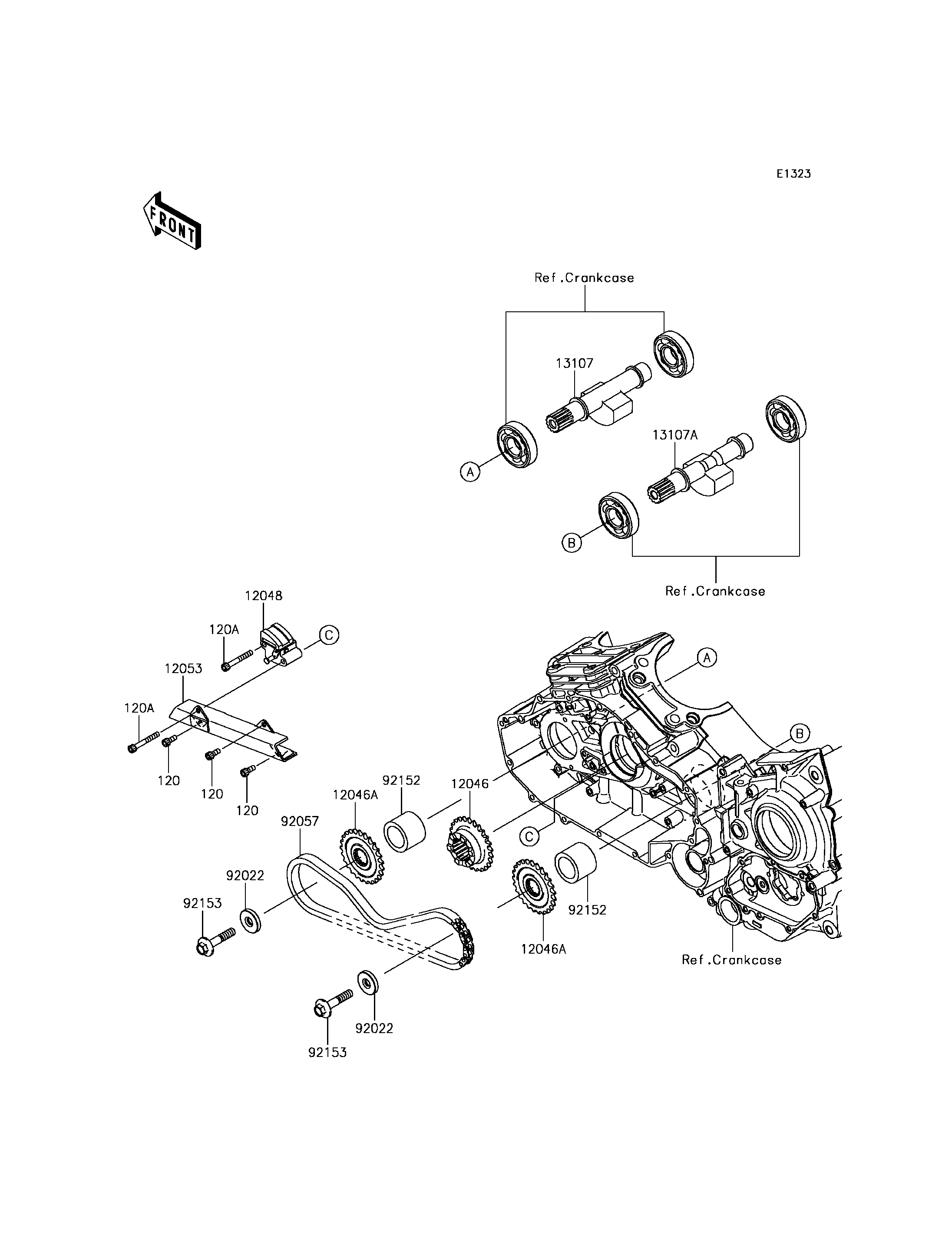 E1323

FRONT

Ref.Crankcase

13107

13107A

A

B

Ref.Crankcase

12048

120A

C

12053

120A

120

120

120

A

B

92152

12046

12046A

92057

C

92022

92153

92152

12046A

Ref.Crankcase

92022

92153