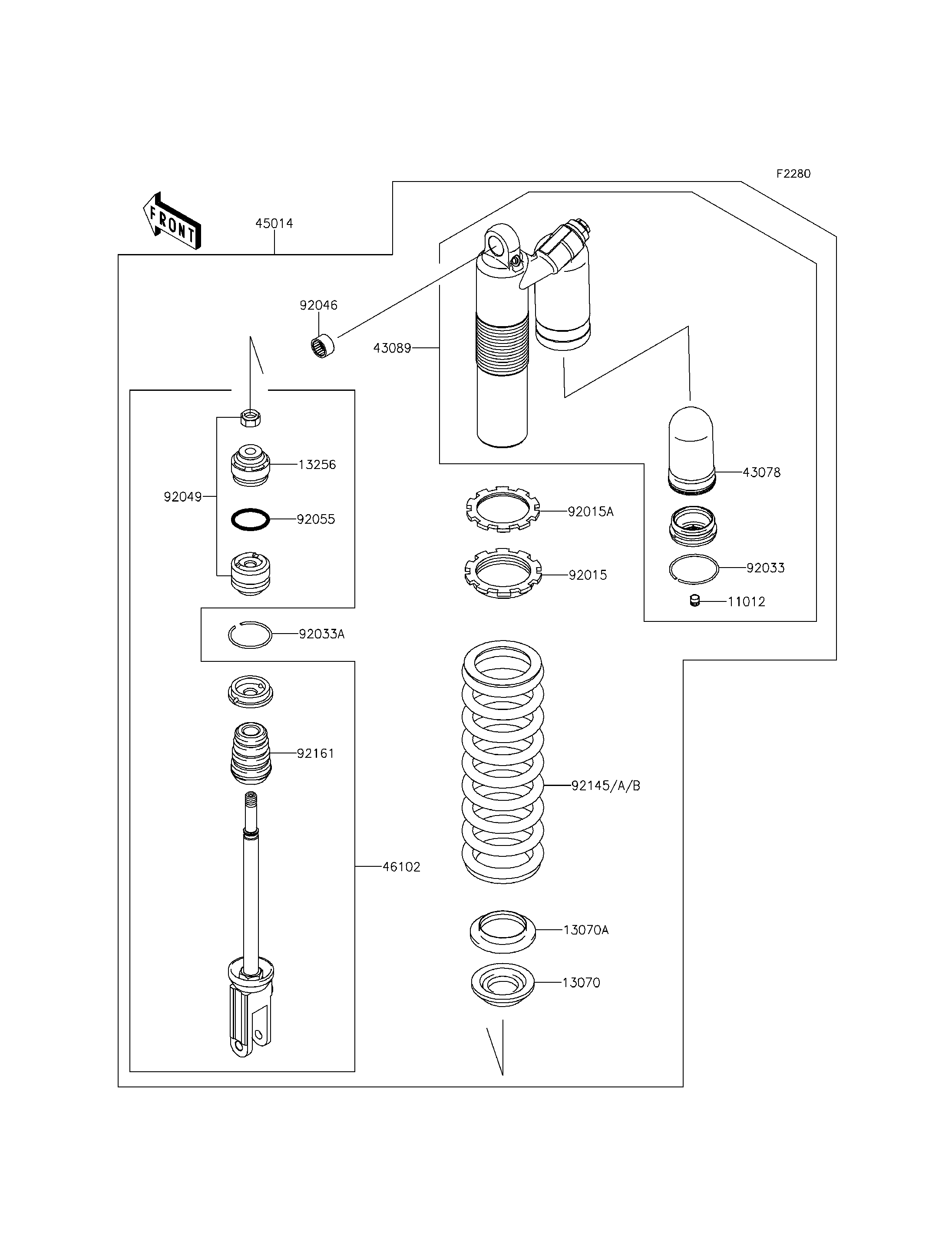 F2280

FRONT

45014

92046

43089

13256

92049

92055

43078

92015A

92015

92033

11012

92033A

92161

92145/A/B

46102

13070A

13070