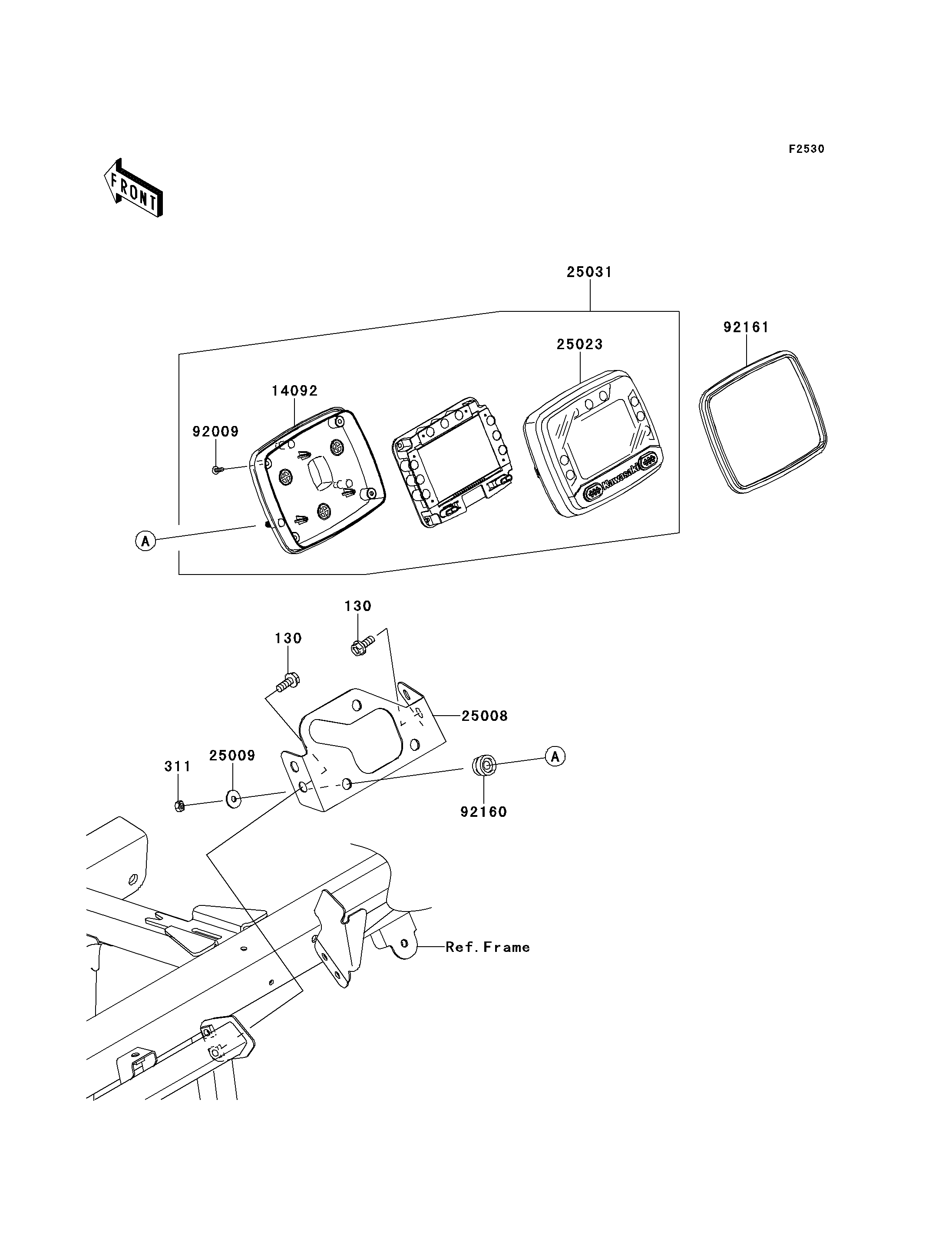 F2530

FRONT

25031

92161

25023

14092

92009

Kawasaki

A

130

130

25008

311

25009

A

92160

Ref.Frame