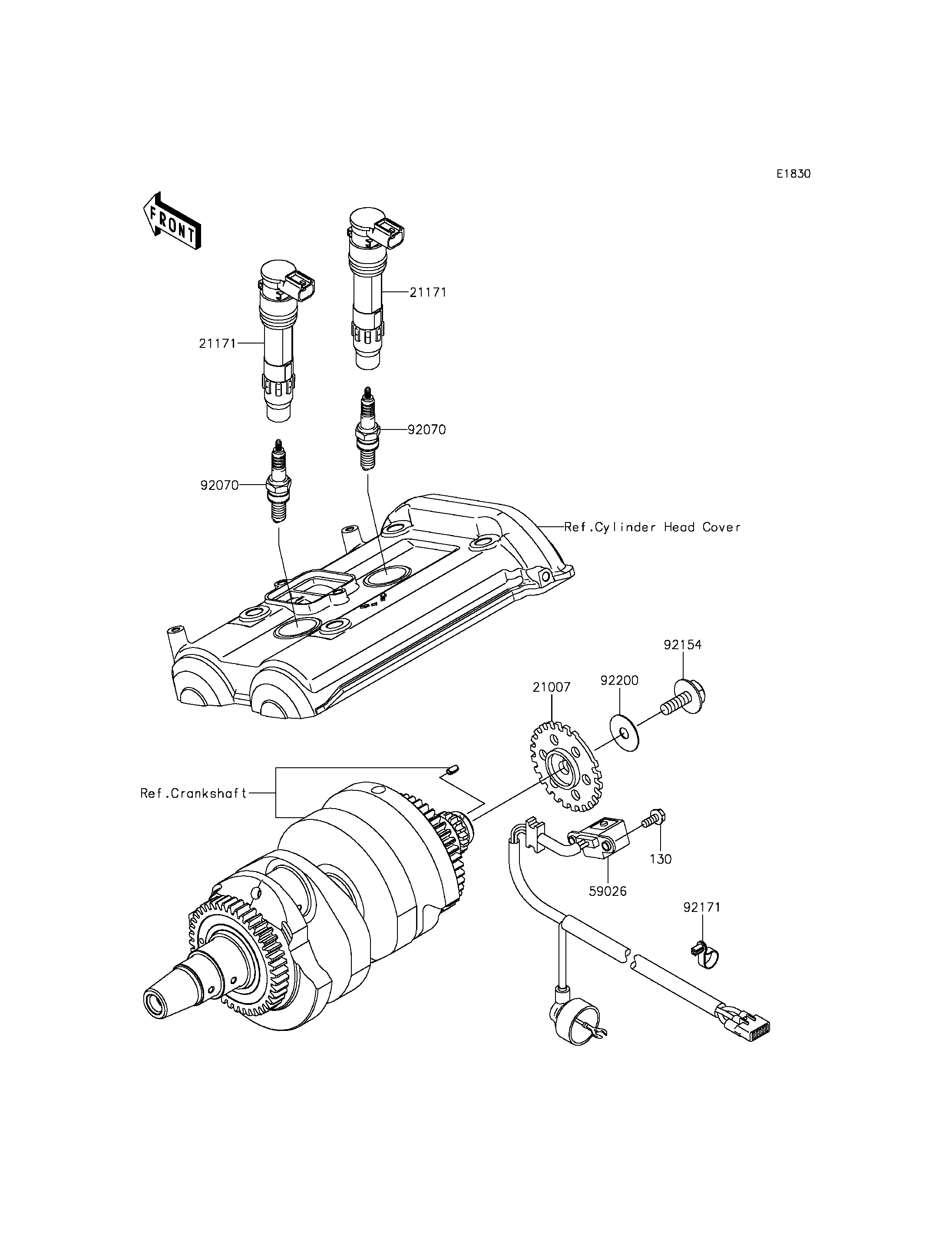 E1830

FRONT

21171

21171

92070

92070

Ref.Cylinder Head Cover

92154

92200

21007

Ref.Crankshaft

130

59026

92171