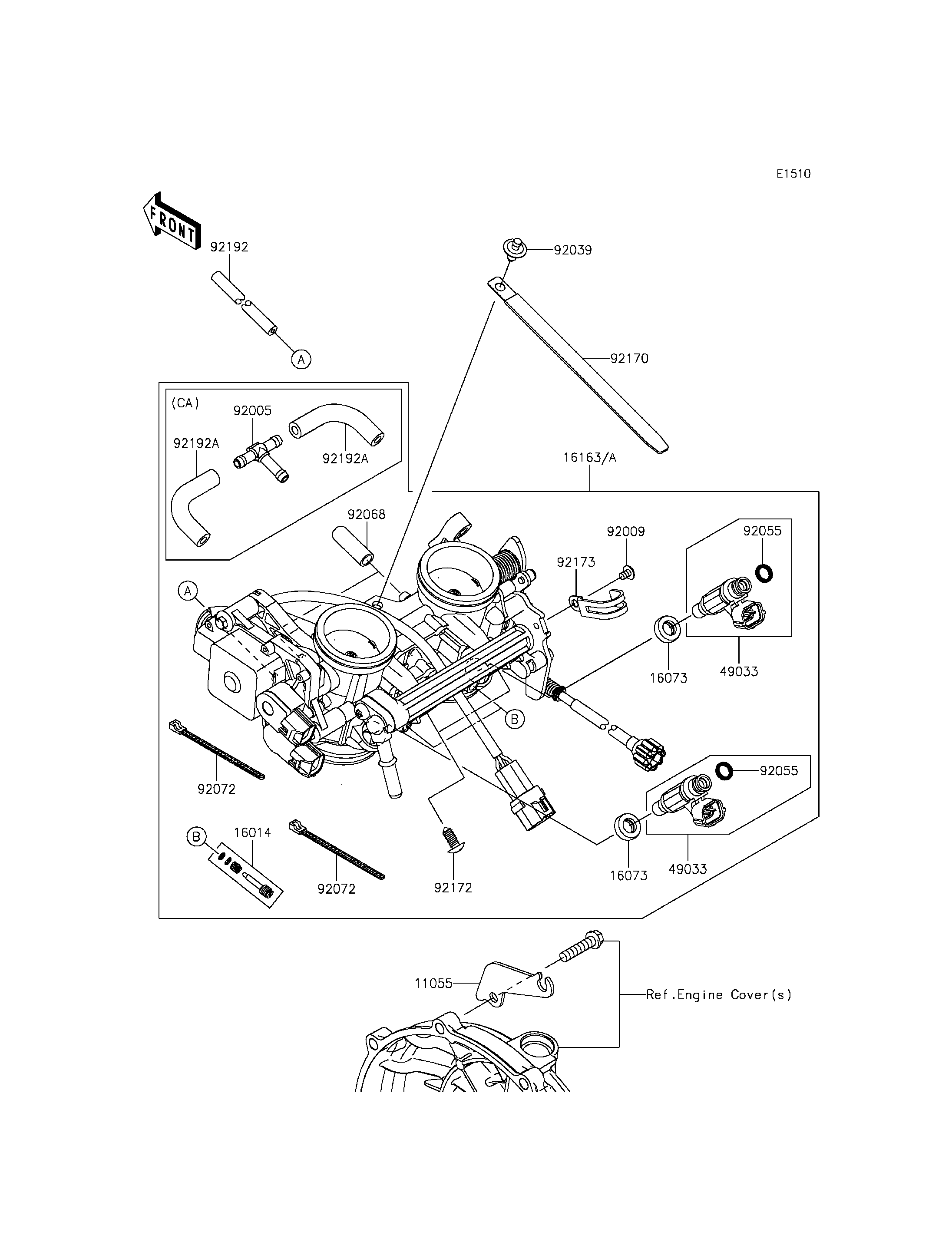 E1510

FRONT

92192

92039

A

92170

(CA)

92005

92192A

92192A

16163/A

92068

92009

92055

92173

A

16073

49033

B

92072

92055

B

16014

92072

92172

16073

49033

11055

Ref.Engine Cover(s)