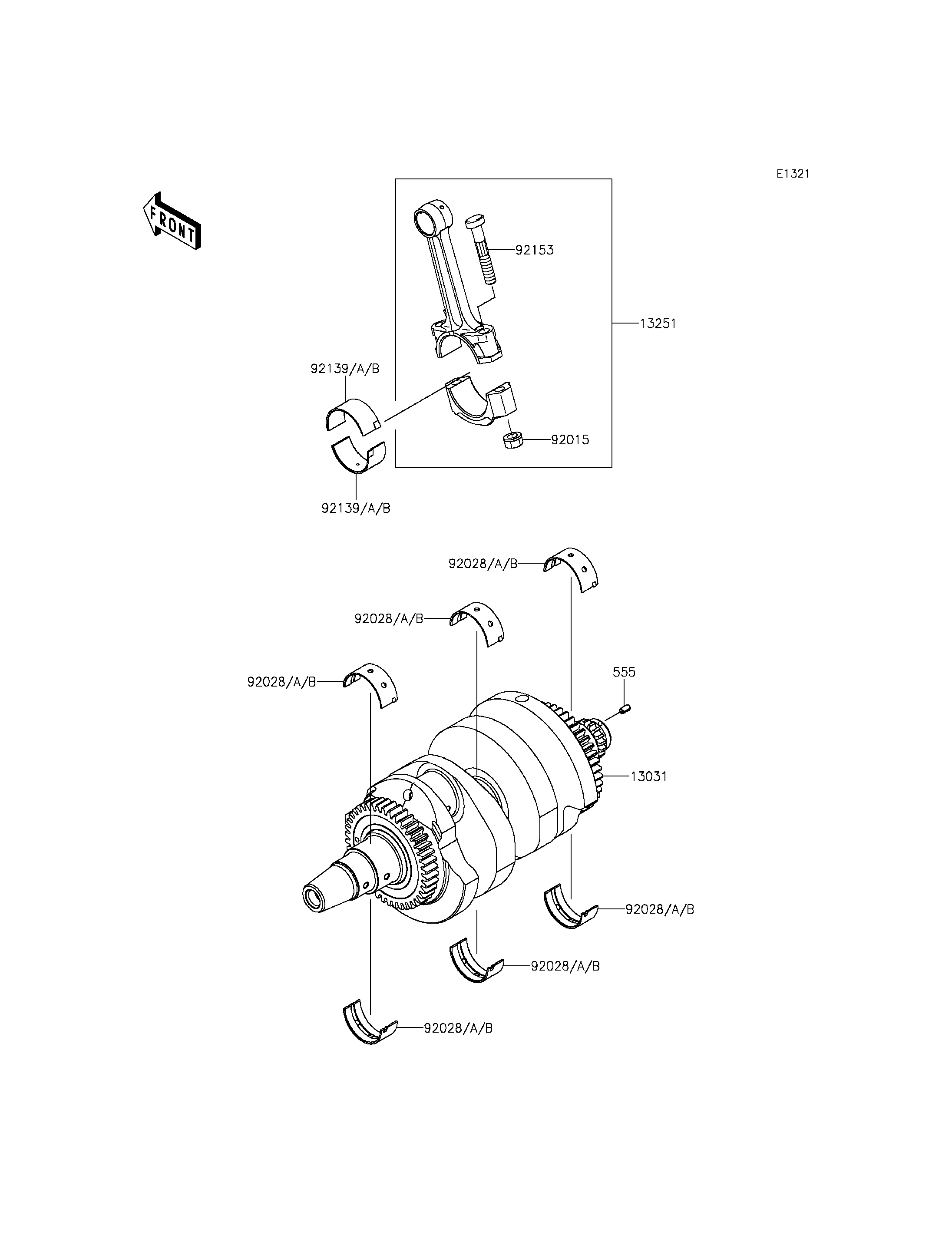 E1321

FRONT

92153

13251

92139/A/B

92015

92139/A/B

92028/A/B

92028/A/B

92028/A/B

555

13031

92028/A/B

92028/A/B

92028/A/B