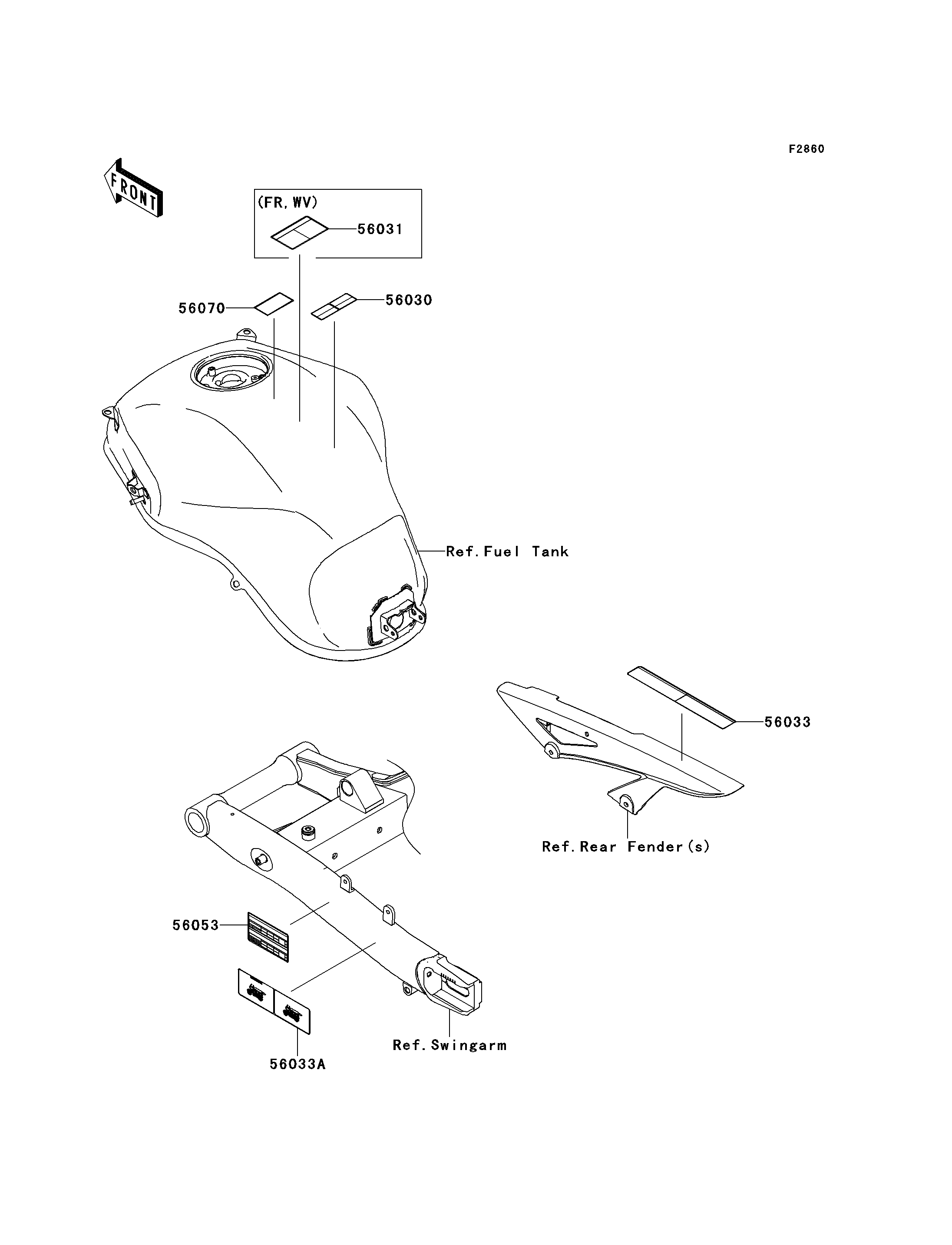 F2860

FRONT

(FR, WV)

56031

56070

56030

Ref. Fuel Tank

56033

Ref. Rear Fender(s)

56053

56033A

Ref. Swingarm