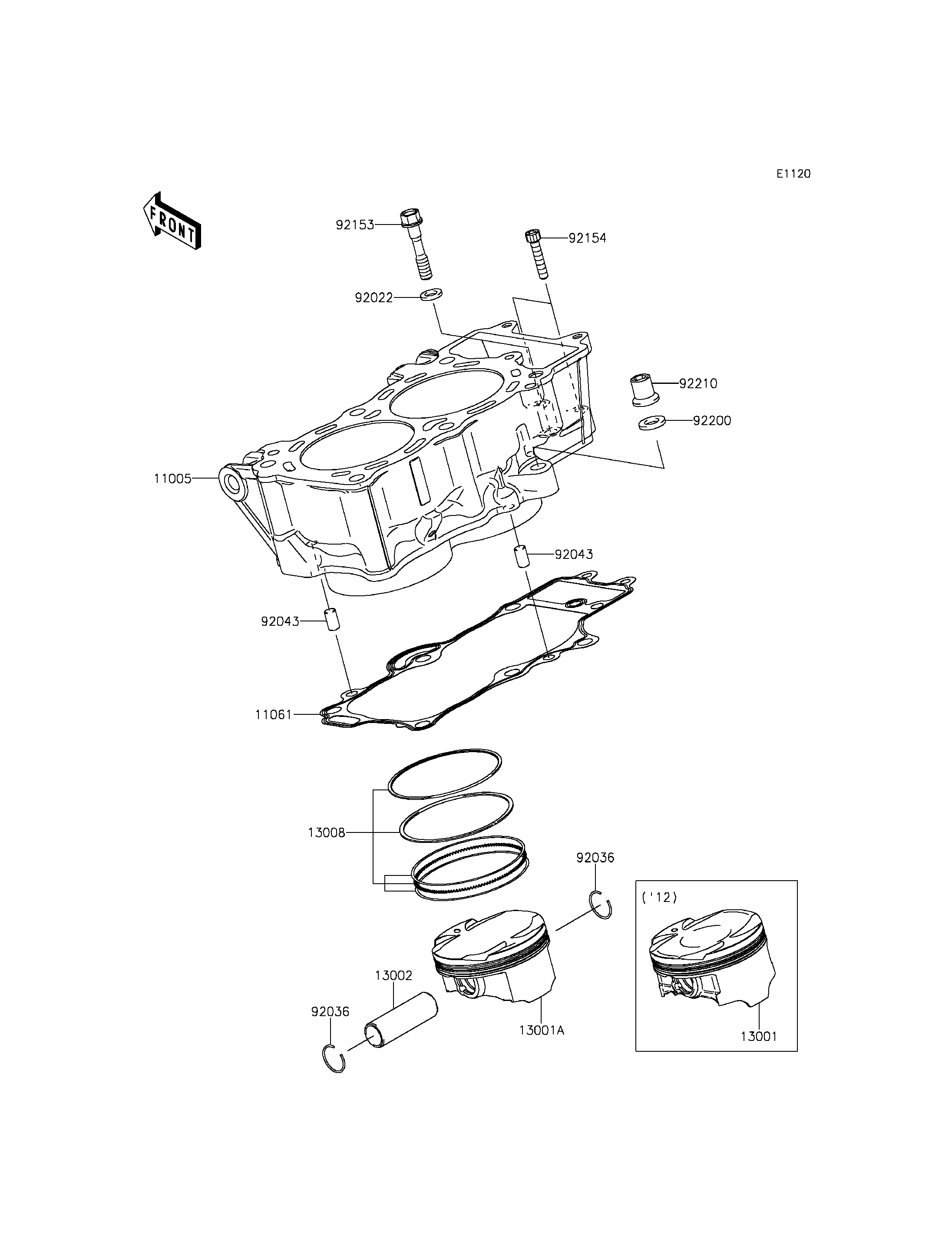 E1120

FRONT

92153
92154
92022
92210
92200
11005
92043
92043
11061
13008
92036
('12)
13002
92036
13001A
13001